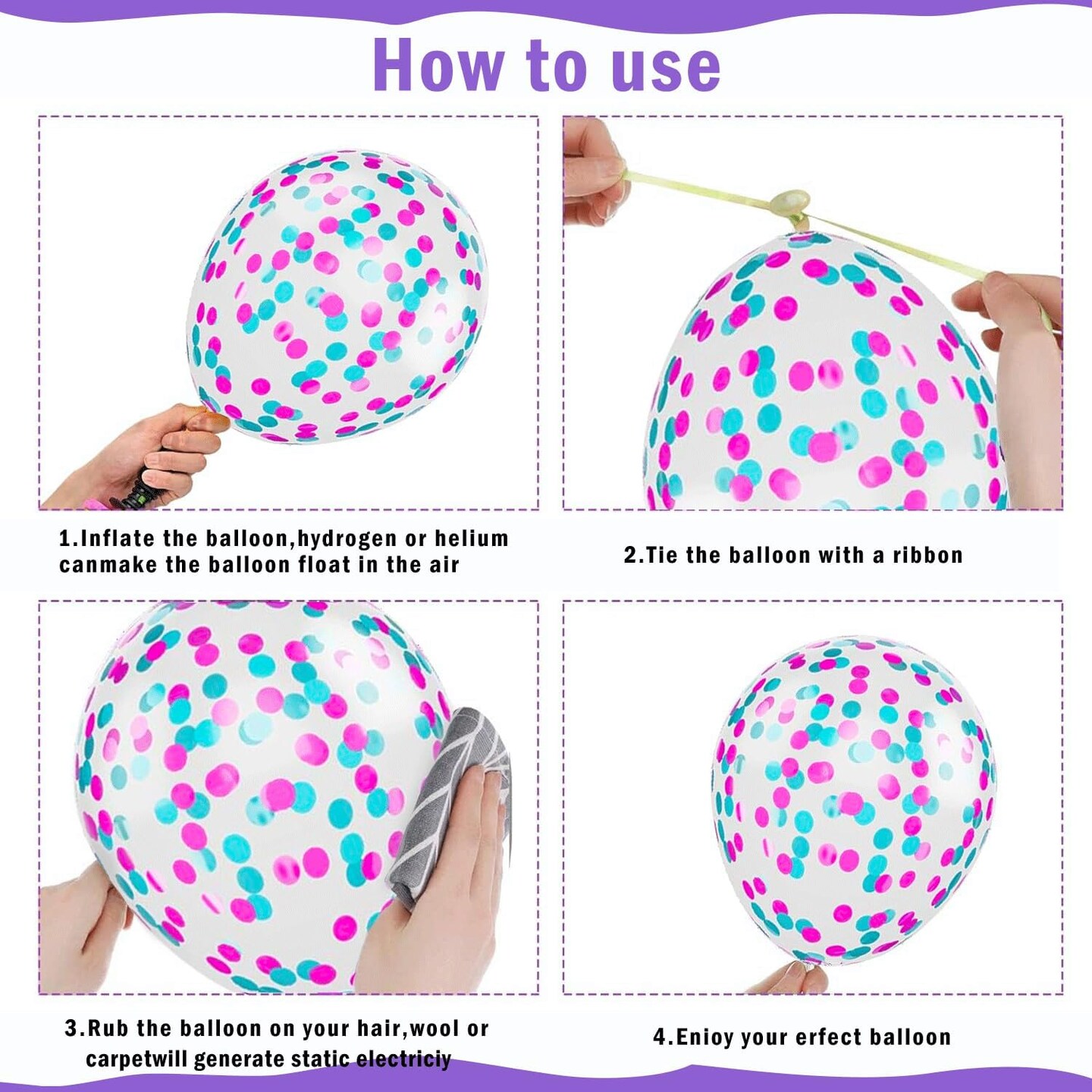 How to use

1.Inflate the balloon,hydrogen or helium canmake the balloon float in the air

2.Tie the balloon with a ribbon

3.Rub the balloon on your hair,wool or carpetwill generate static electriciy

4.Enioy your erfect balloon