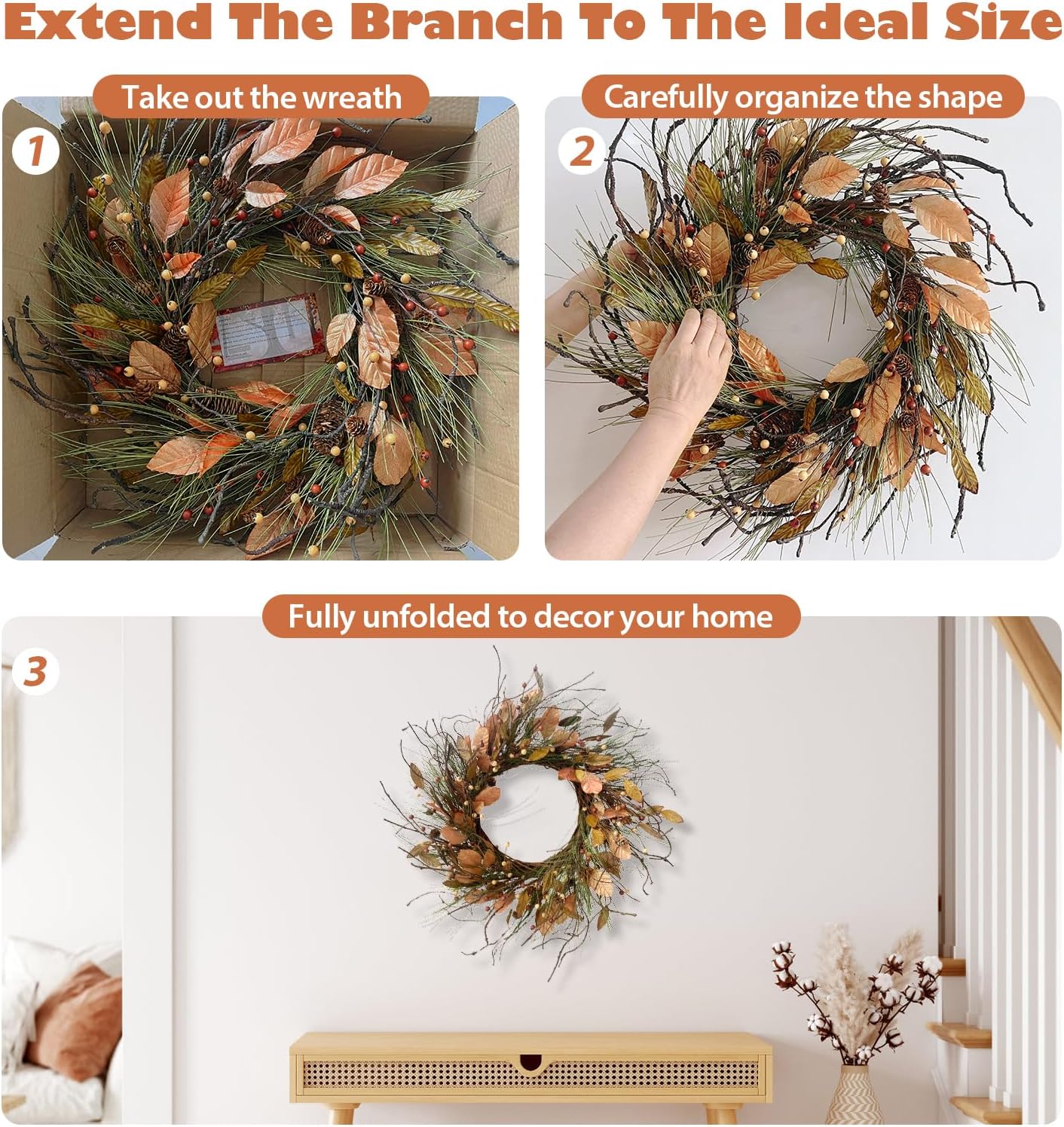 Extend The Branch To The Ideal Size

Take out the wreath

1

Carefully organize the shape

2

Fully unfolded to decor your home

3