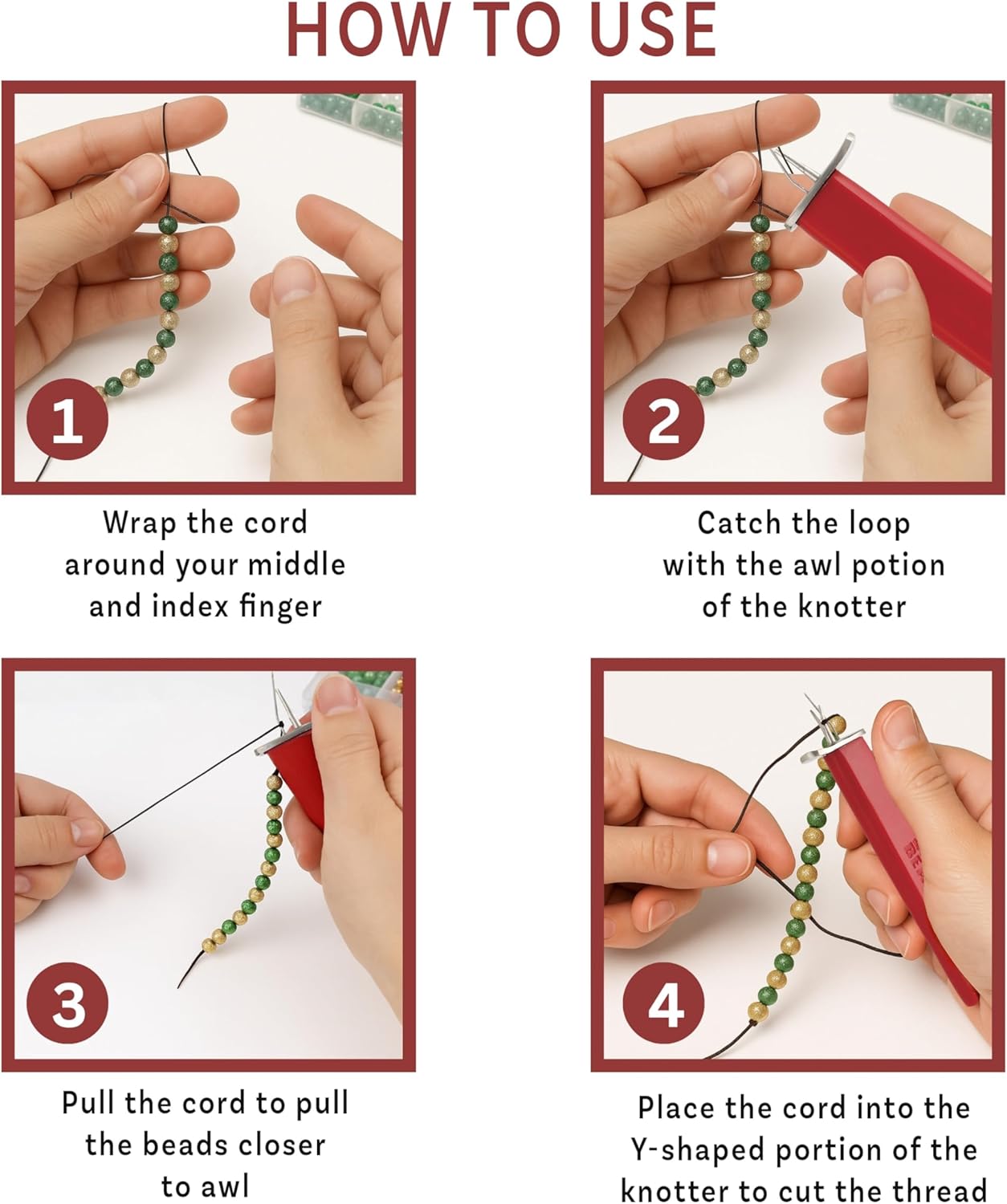 HOW TO USE

1

Wrap the cord around your middle and index finger

2

Catch the loop with the awl potion of the knotter

3

Pull the cord to pull the beads closer to awl

4

Place the cord into the Y-shaped portion of the knotter to cut the thread