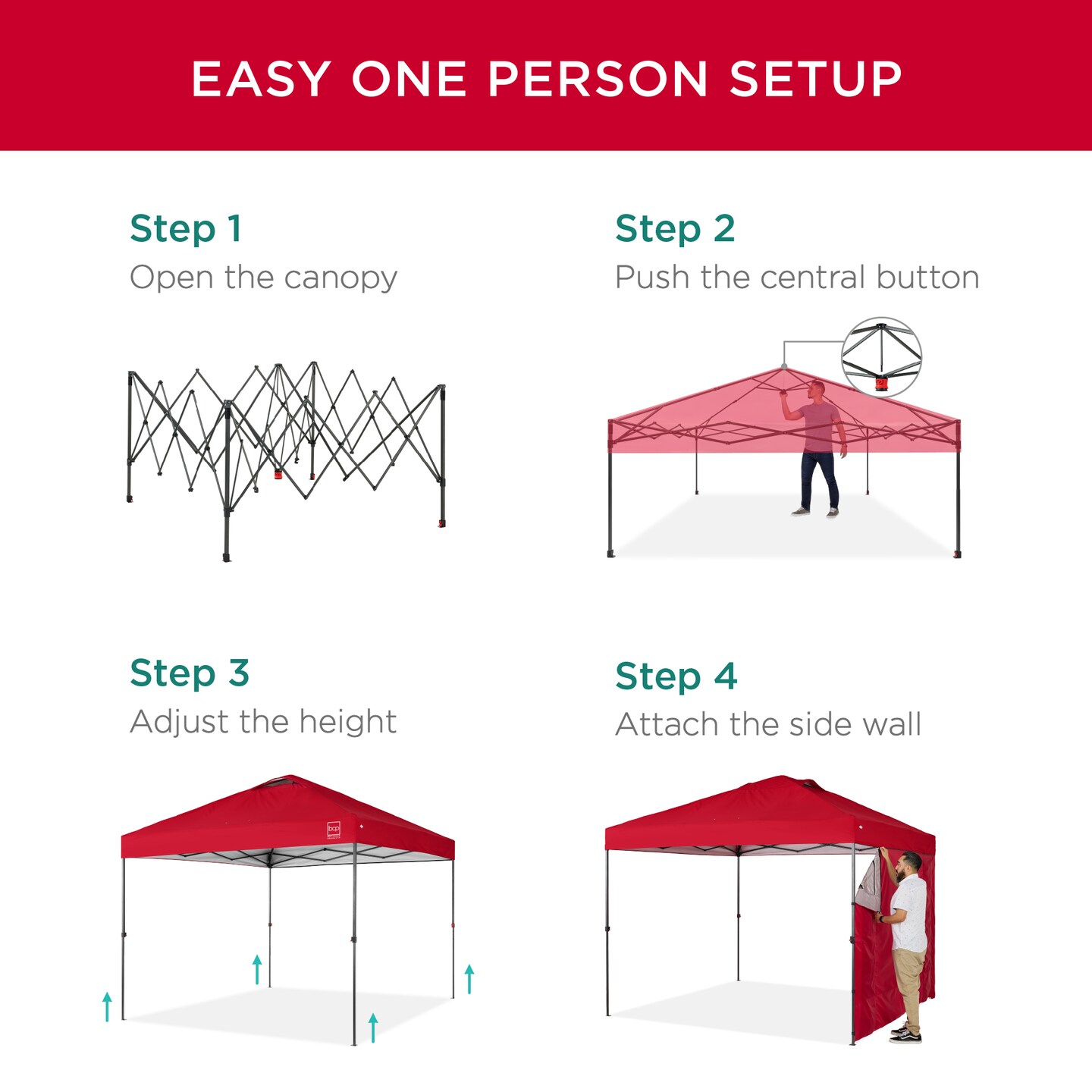 EASY ONE PERSON SETUP

Step 1
Open the canopy

Step 2
Push the central button

Step 3
Adjust the height

bcp

Step 4
Attach the side wall