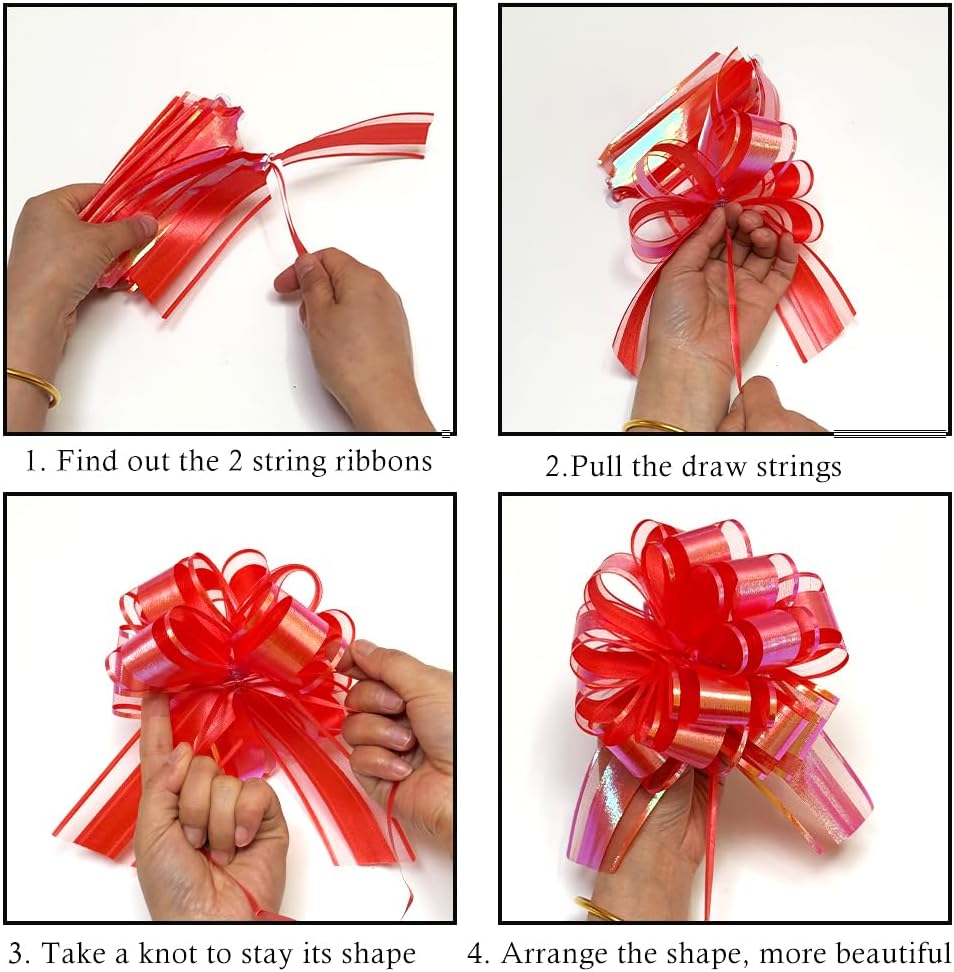 1. Find out the 2 string ribbons

2.Pull the draw strings

3. Take a knot to stay its shape

4. Arrange the shape, more beautiful