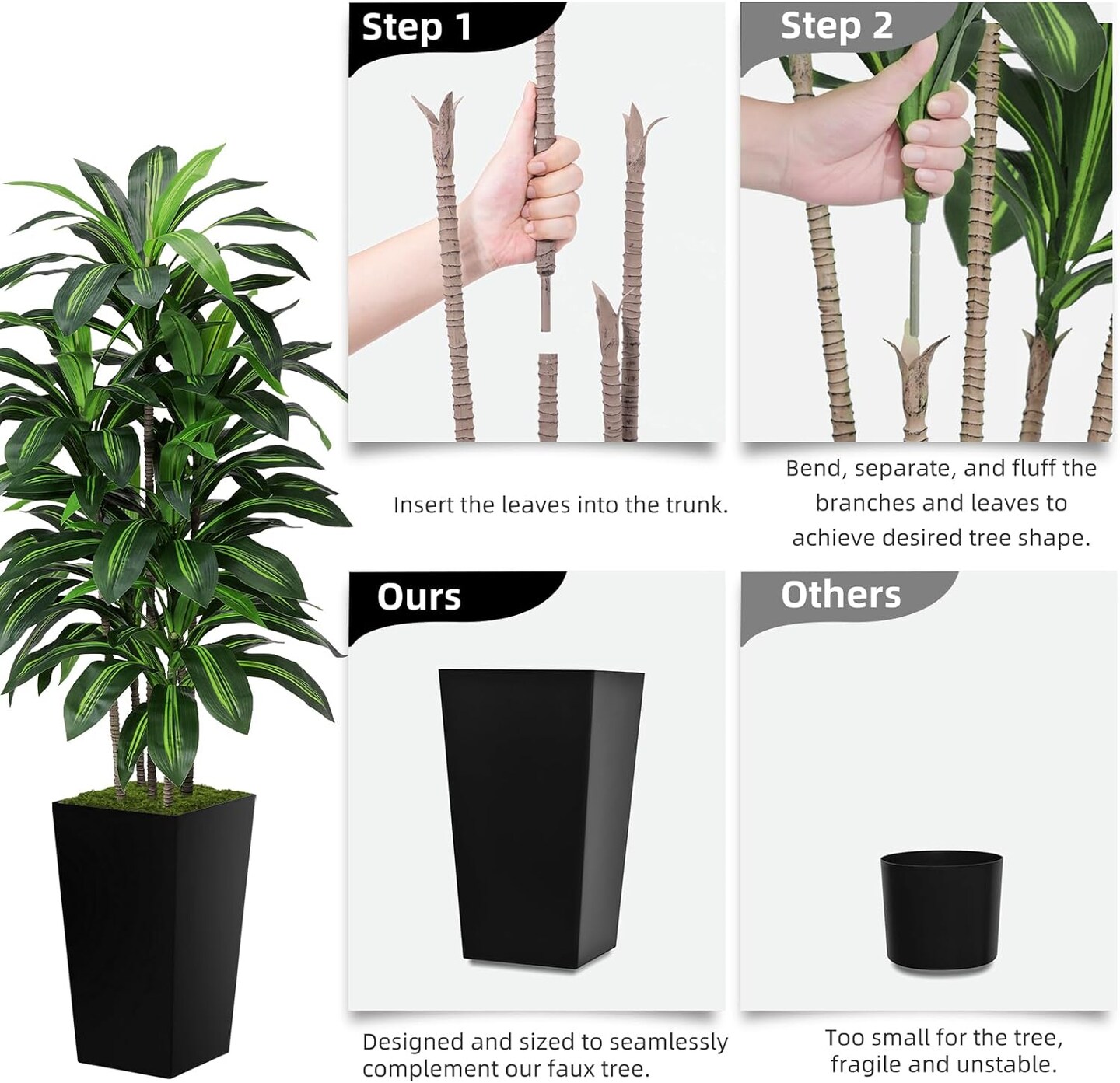 Step 1

Insert the leaves into the trunk.

Step 2

Bend, separate, and fluff the branches and leaves to achieve desired tree shape.

Ours

Designed and sized to seamlessly complement our faux tree.

Others

Too small for the tree, fragile and unstable.