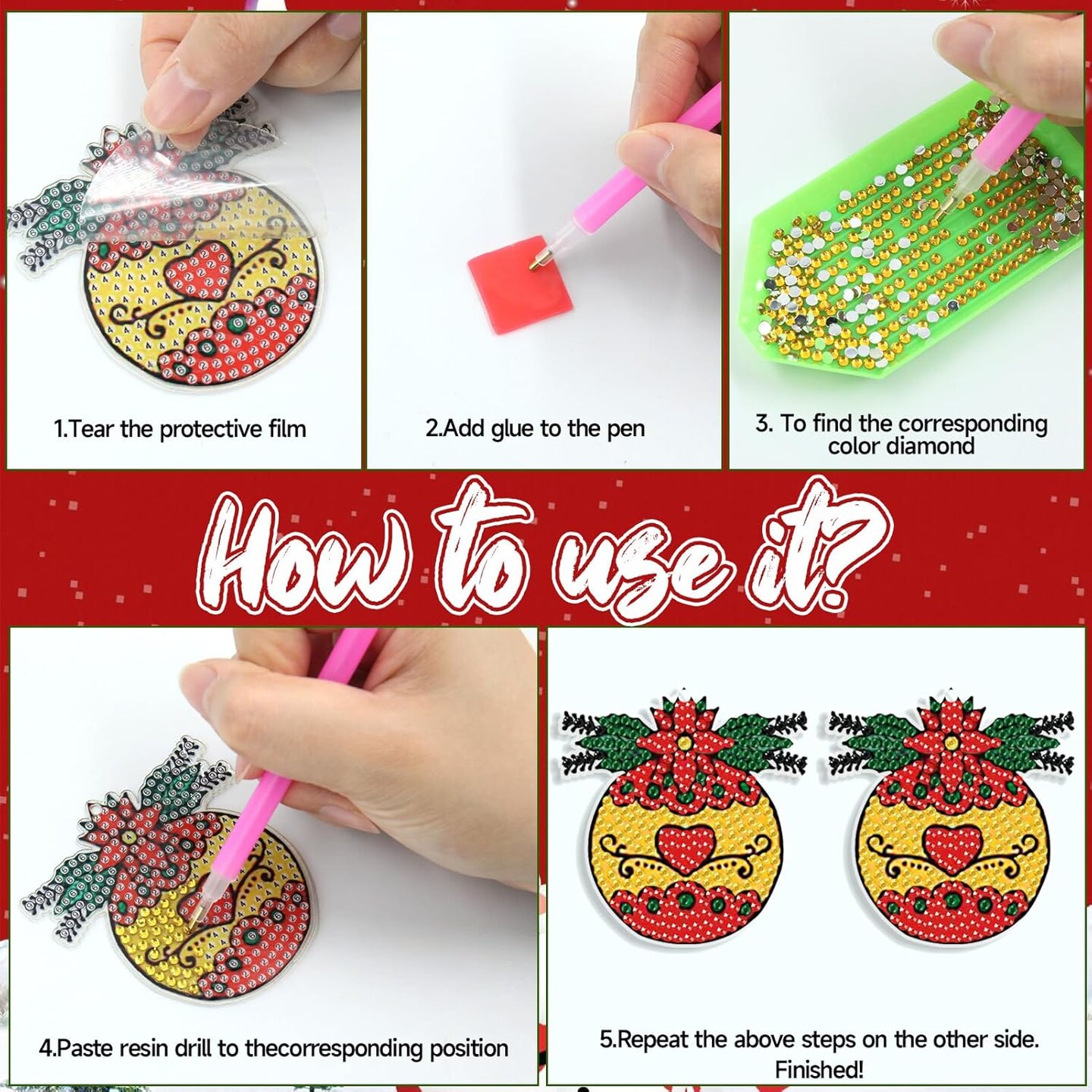 1.Tear the protective film

2.Add glue to the pen

3. To find the corresponding color diamond

How to use it?

4.Paste resin drill to thecorresponding position

5.Repeat the above steps on the other side. Finished!