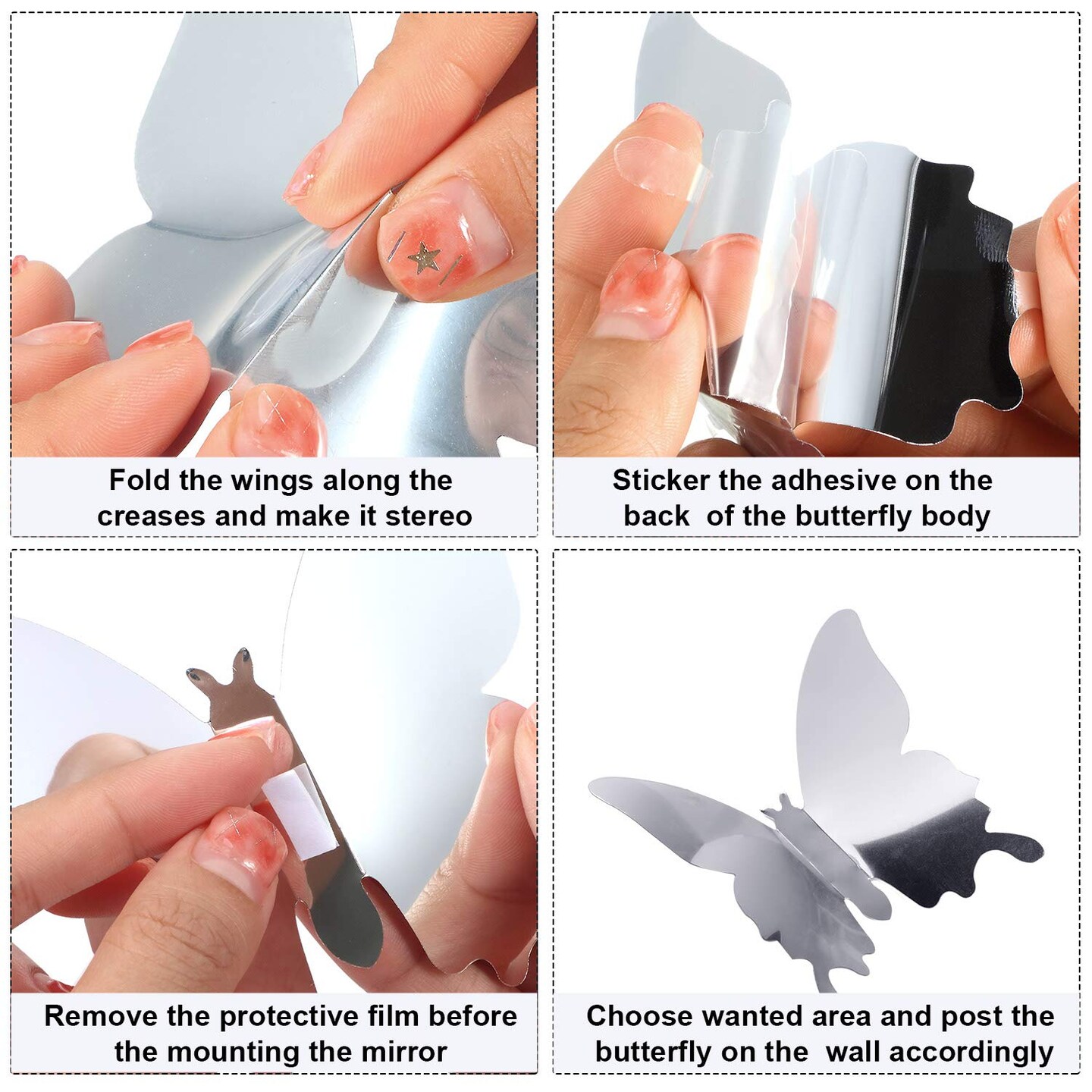 Fold the wings along the creases and make it stereo

Sticker the adhesive on the back of the butterfly body

Remove the protective film before the mounting the mirror

Choose wanted area and post the butterfly on the wall accordingly