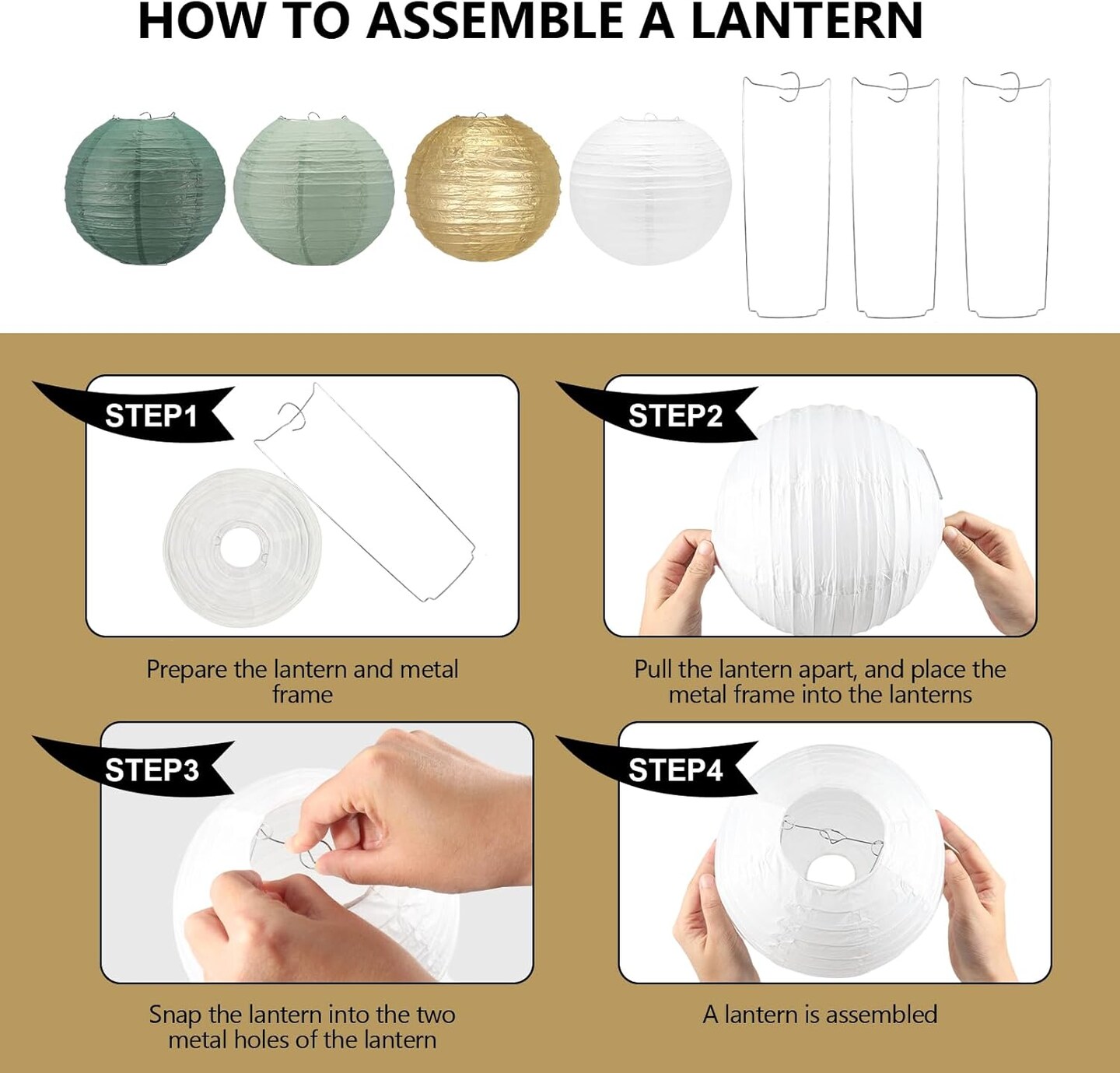 HOW TO ASSEMBLE A LANTERN

STEP1

Prepare the lantern and metal frame

STEP2

Pull the lantern apart, and place the metal frame into the lanterns

STEP3

Snap the lantern into the two metal holes of the lantern

STEP4

A lantern is assembled