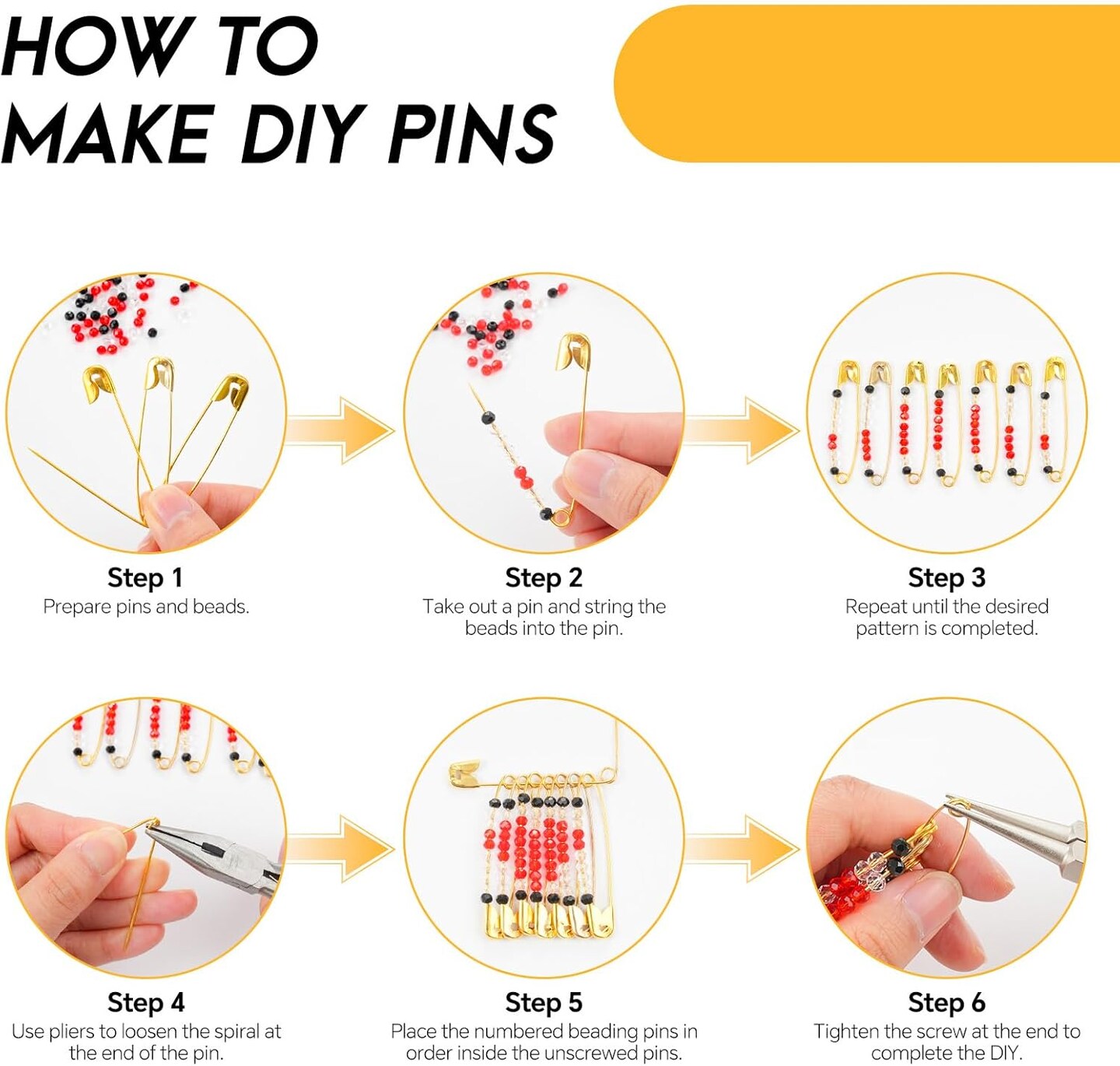 HOW TO
MAKE DIY PINS

Step 1
Prepare pins and beads.

Step 2
Take out a pin and string the beads into the pin.

Step 3
Repeat until the desired pattern is completed.

Step 4
Use pliers to loosen the spiral at the end of the pin.

Step 5
Place the numbered beading pins in order inside the unscrewed pins.

Step 6
Tighten the screw at the end to complete the DIY.