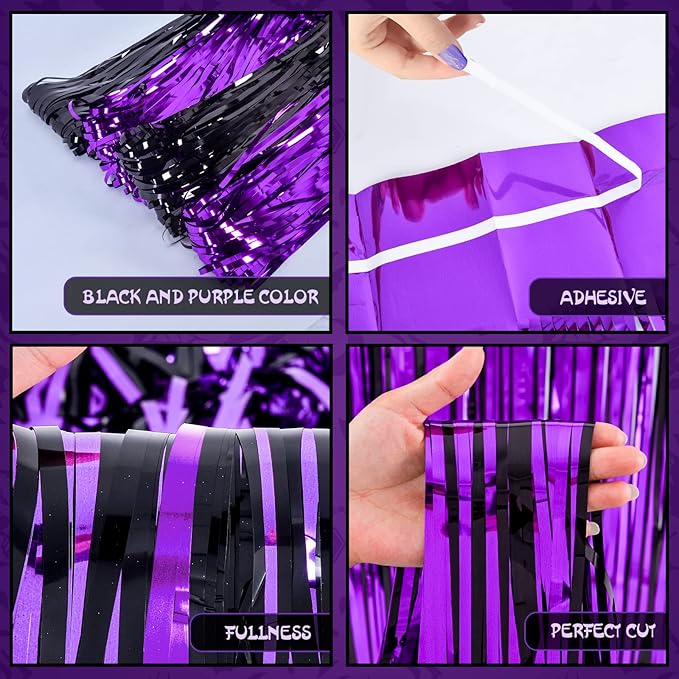 BLACK AND PURPLE COLOR

ADHESIVE

FULLNESS

PERFECT CUT