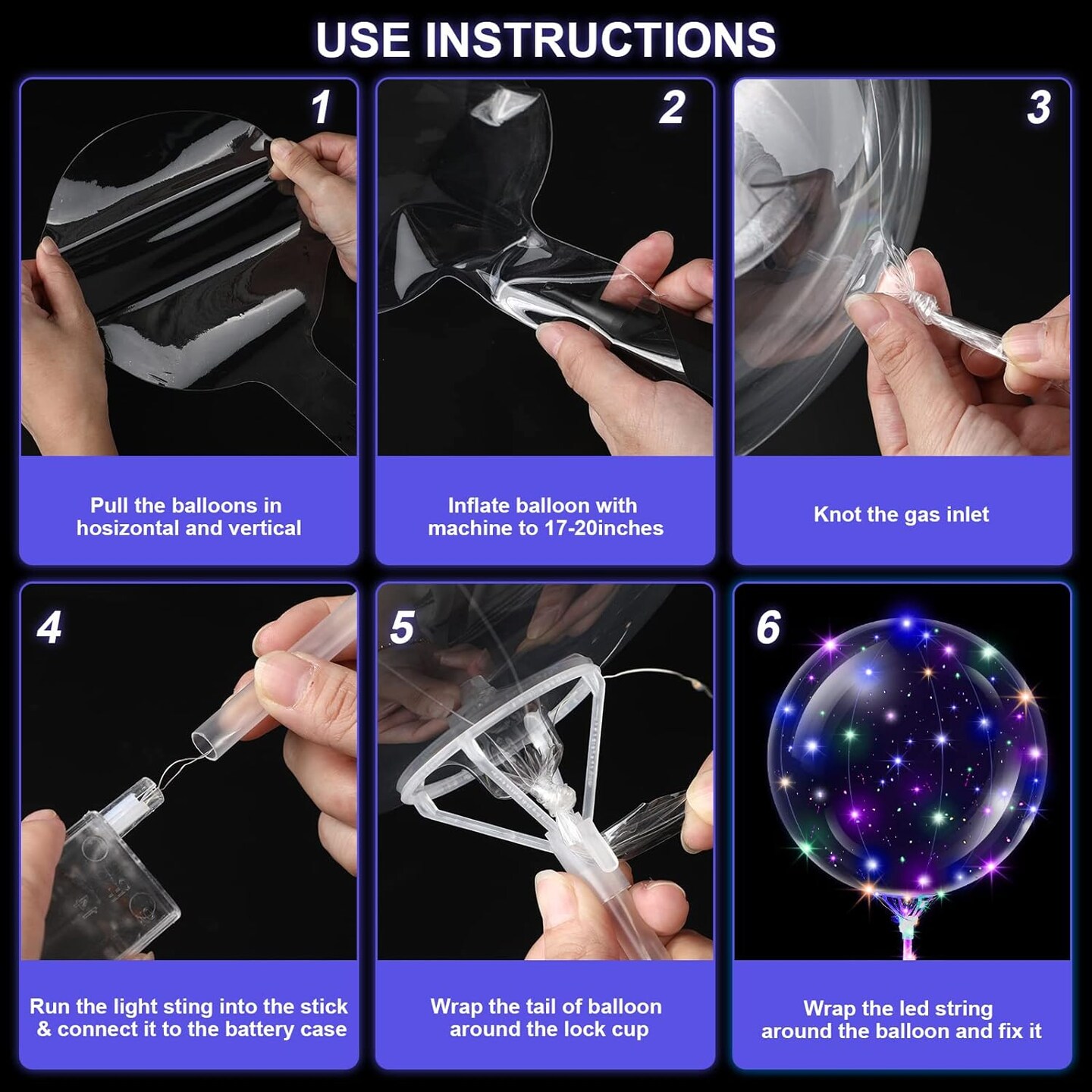 USE INSTRUCTIONS

1

Pull the balloons in hosizontal and vertical

2

Inflate balloon with machine to 17-20inches

3

Knot the gas inlet

4

Run the light sting into the stick & connect it to the battery case

5

Wrap the tail of balloon around the lock cup

6

Wrap the led string around the balloon and fix it