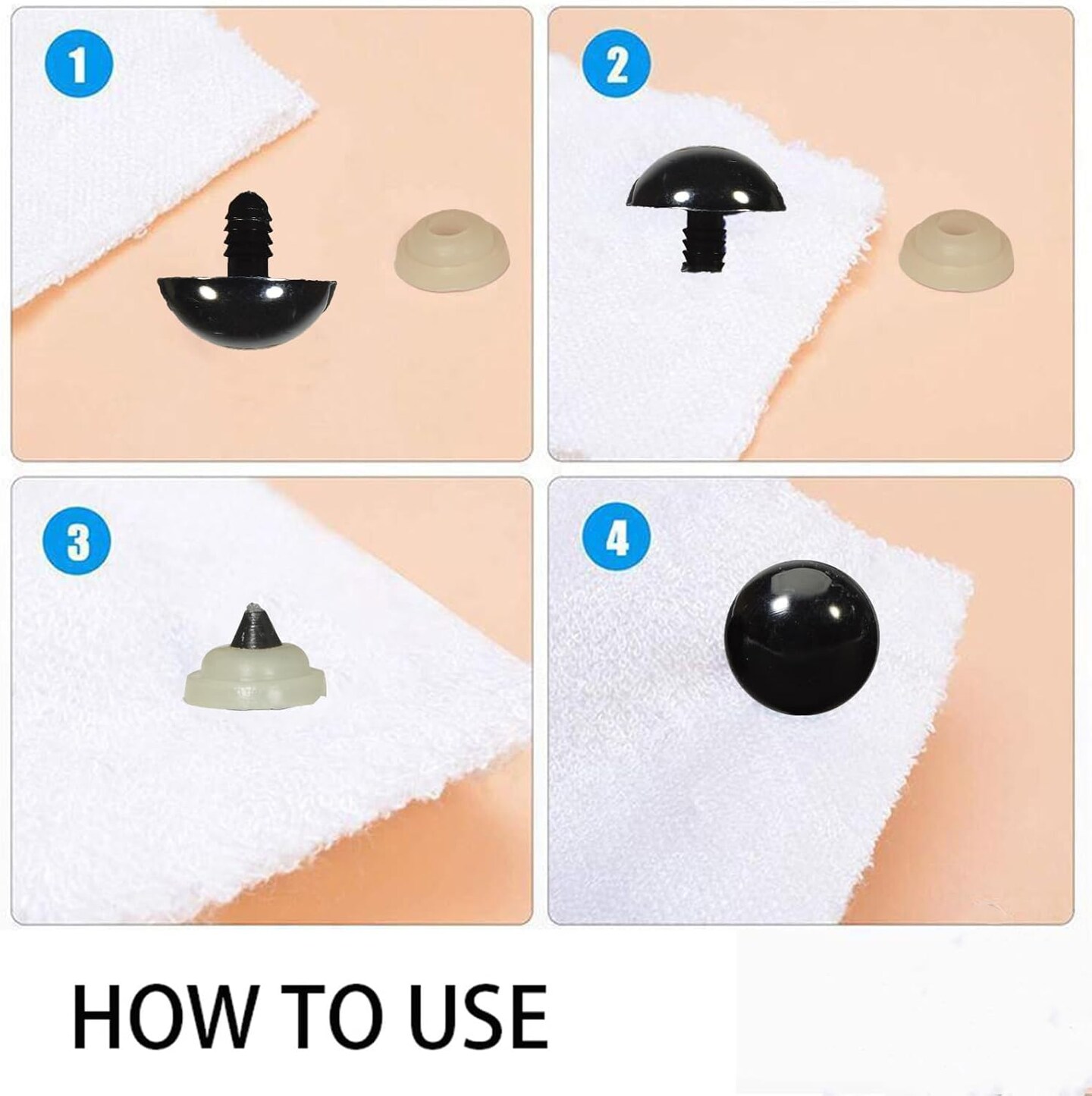 1

2

3

4

HOW TO USE