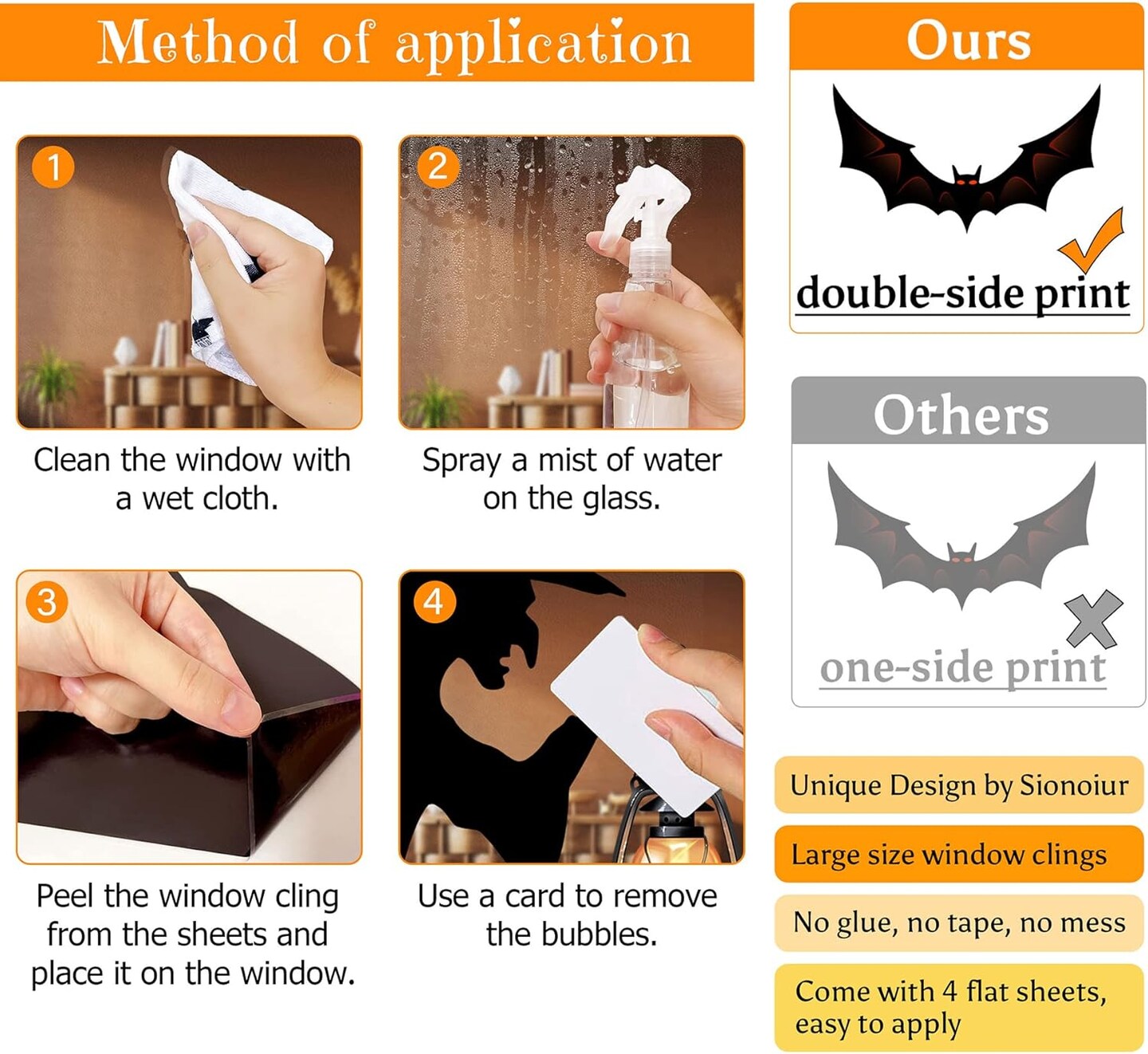 Method of application

1
Clean the window with a wet cloth.

2
Spray a mist of water on the glass.

3
Peel the window cling from the sheets and place it on the window.

4
Use a card to remove the bubbles.

Ours

double-side print

Others

one-side print

Unique Design by Sionoiur

Large size window clings

No glue, no tape, no mess

Come with 4 flat sheets, easy to apply