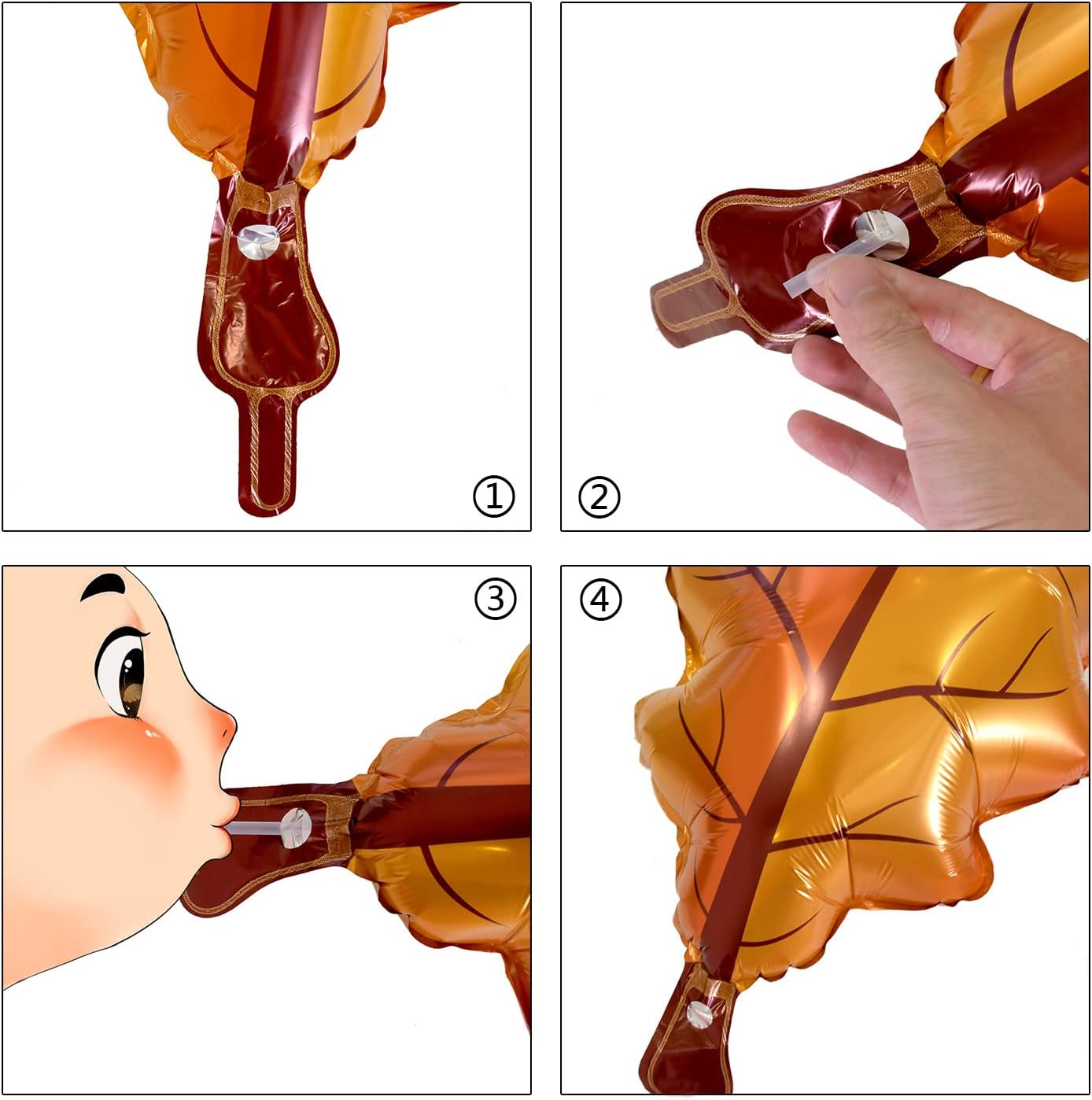 ①

②

③

④