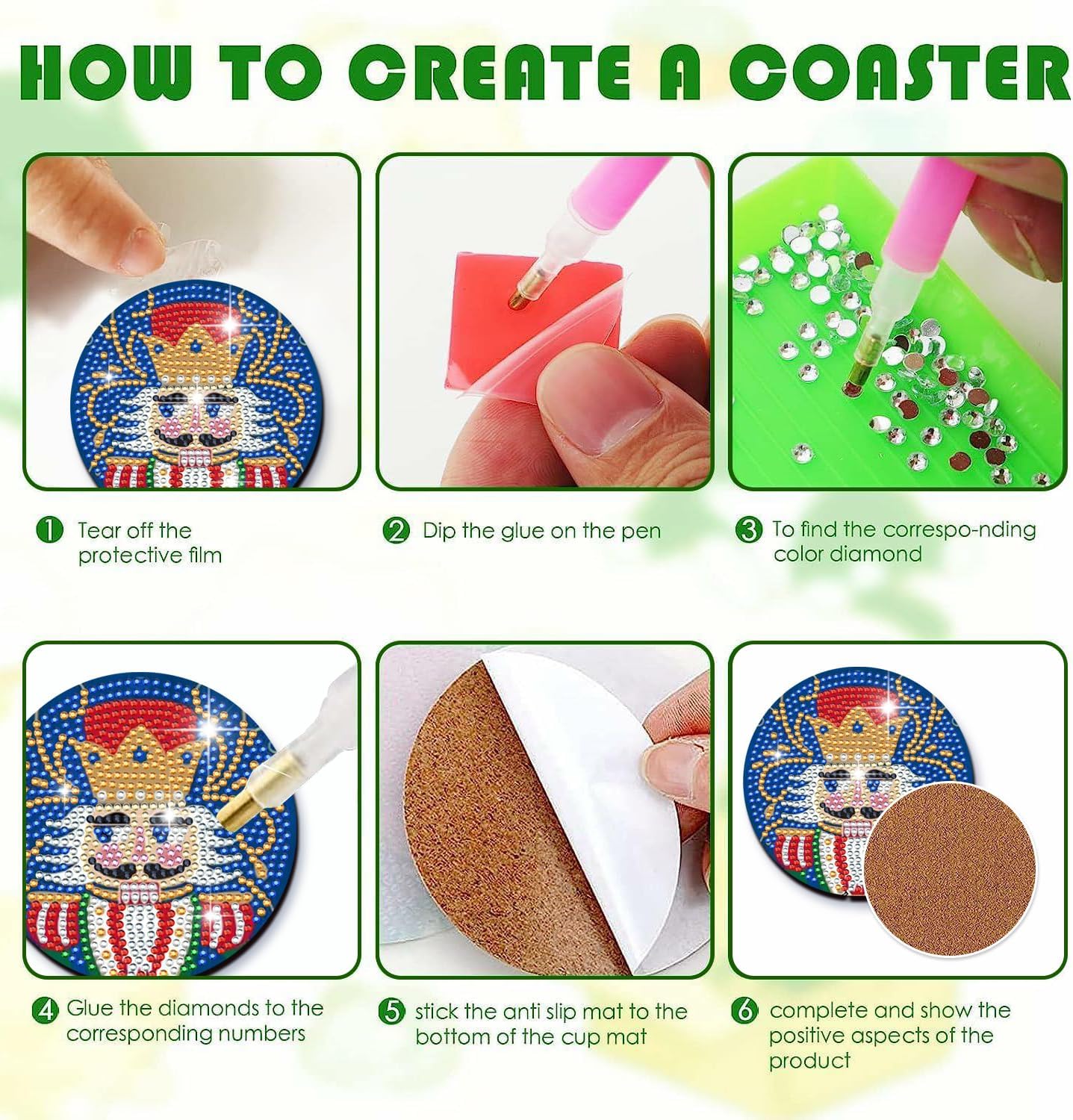 HOW TO CREATE A COASTER

1 Tear off the protective film

2 Dip the glue on the pen

3 To find the correspo-nding color diamond

4 Glue the diamonds to the corresponding numbers

5 stick the anti slip mat to the bottom of the cup mat

6 complete and show the positive aspects of the product