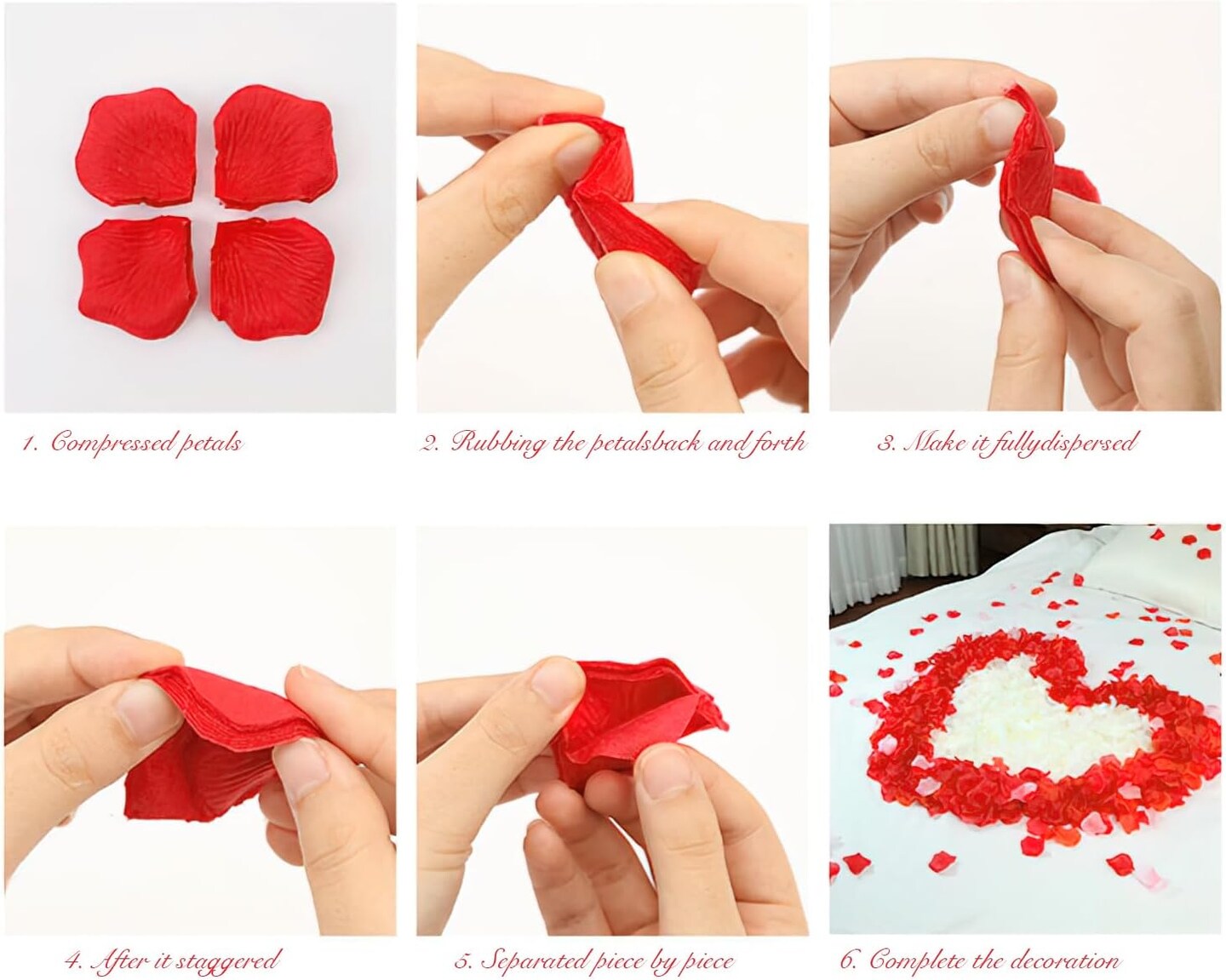 1. Compressed petals

2. Rubbing the petalsback and forth

3. Make it fullydispersed

4. After it staggered

5. Separated piece by piece

6. Complete the decoration