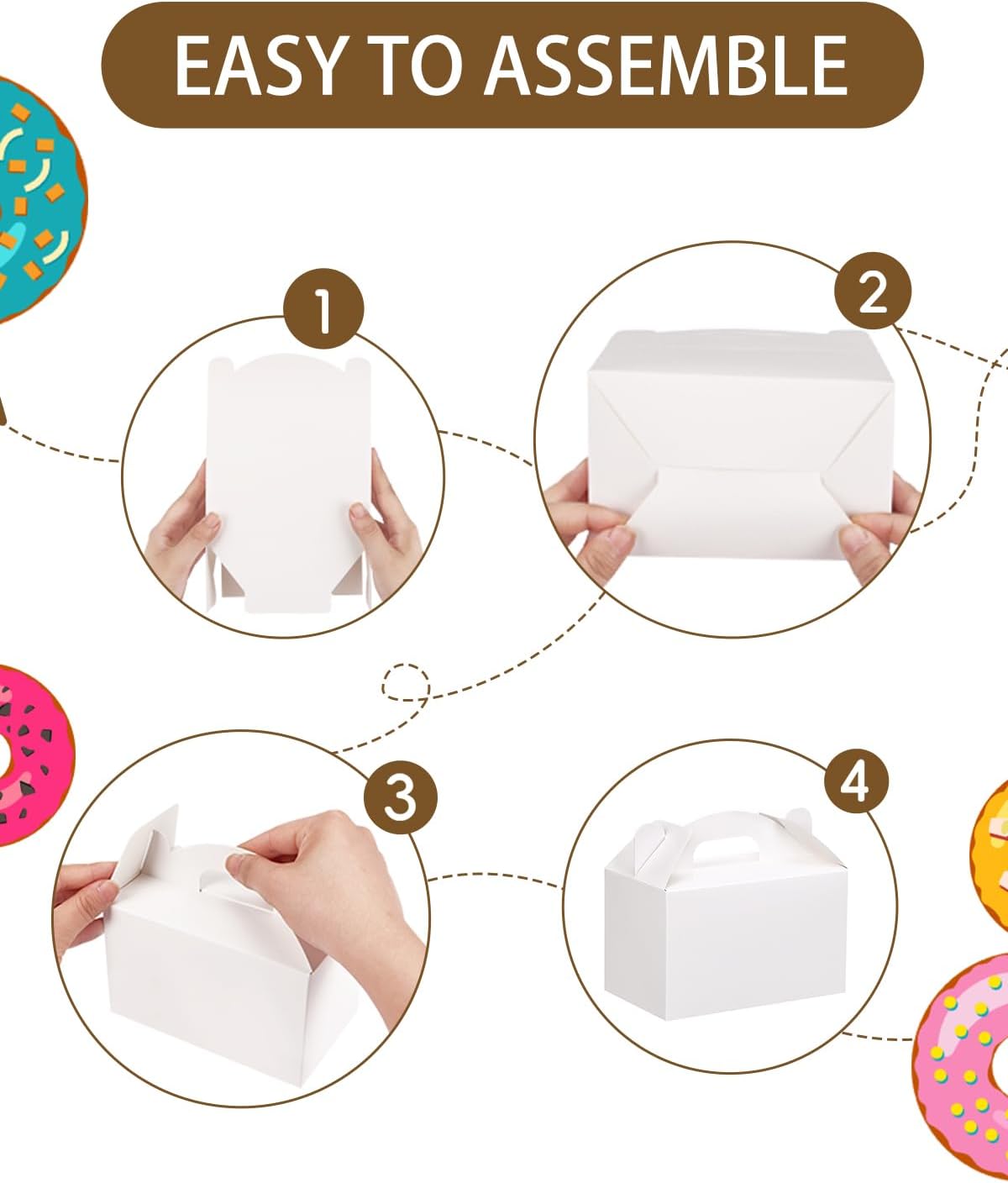 EASY TO ASSEMBLE

1

2

3

4