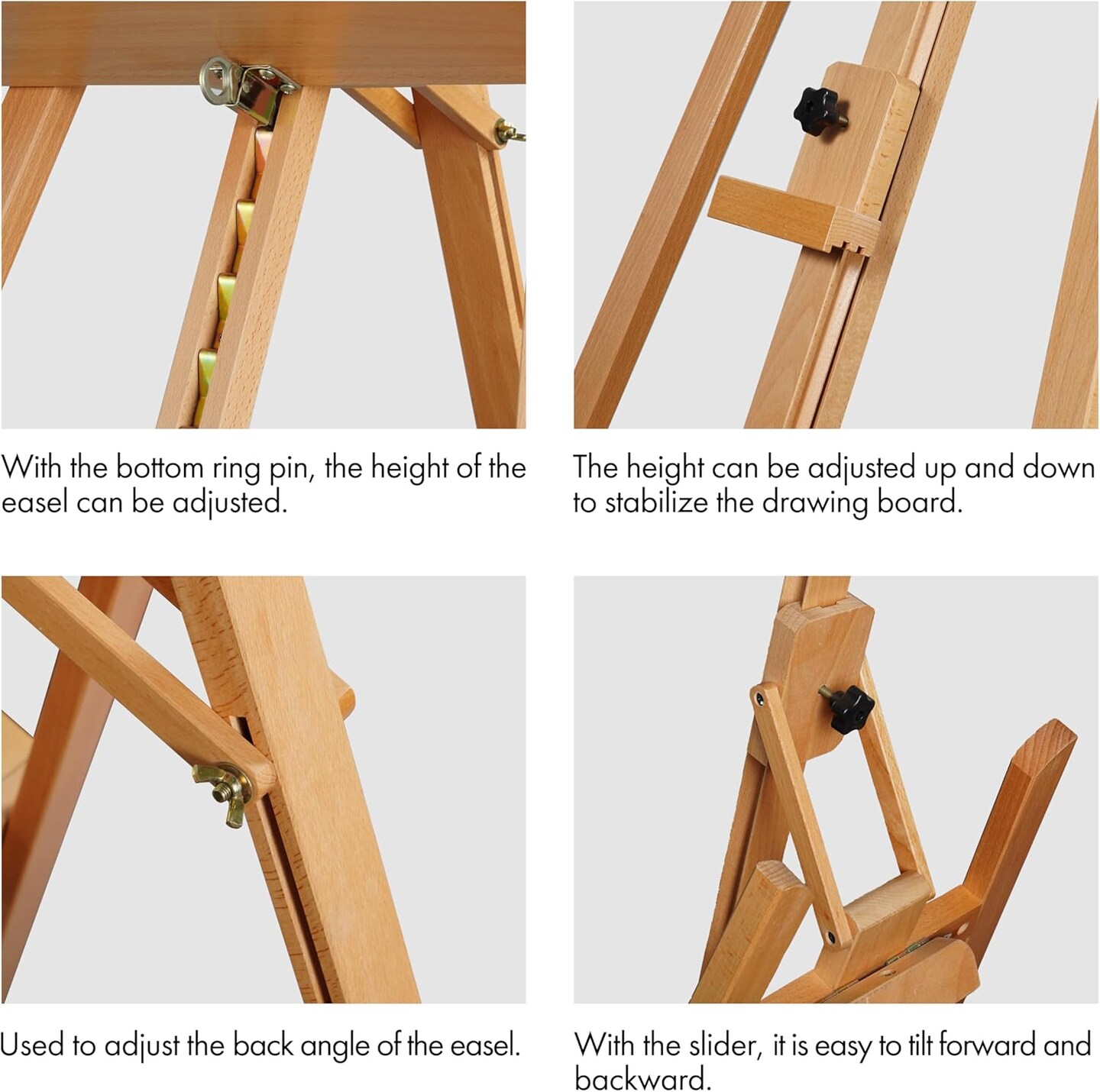 With the bottom ring pin, the height of the easel can be adjusted.

The height can be adjusted up and down to stabilize the drawing board.

Used to adjust the back angle of the easel.

With the slider, it is easy to tilt forward and backward.