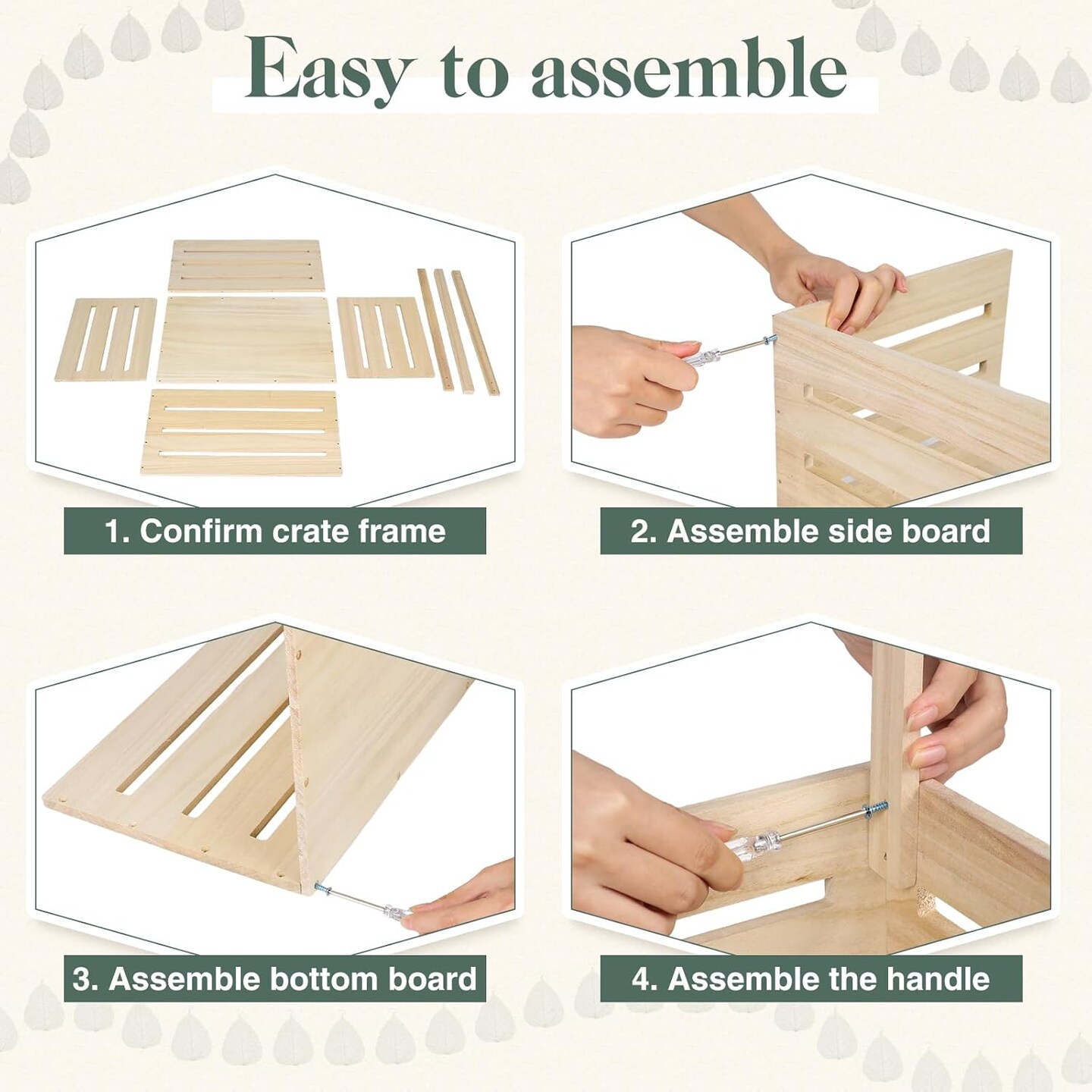 Easy to assemble

1. Confirm crate frame

2. Assemble side board

3. Assemble bottom board

4. Assemble the handle