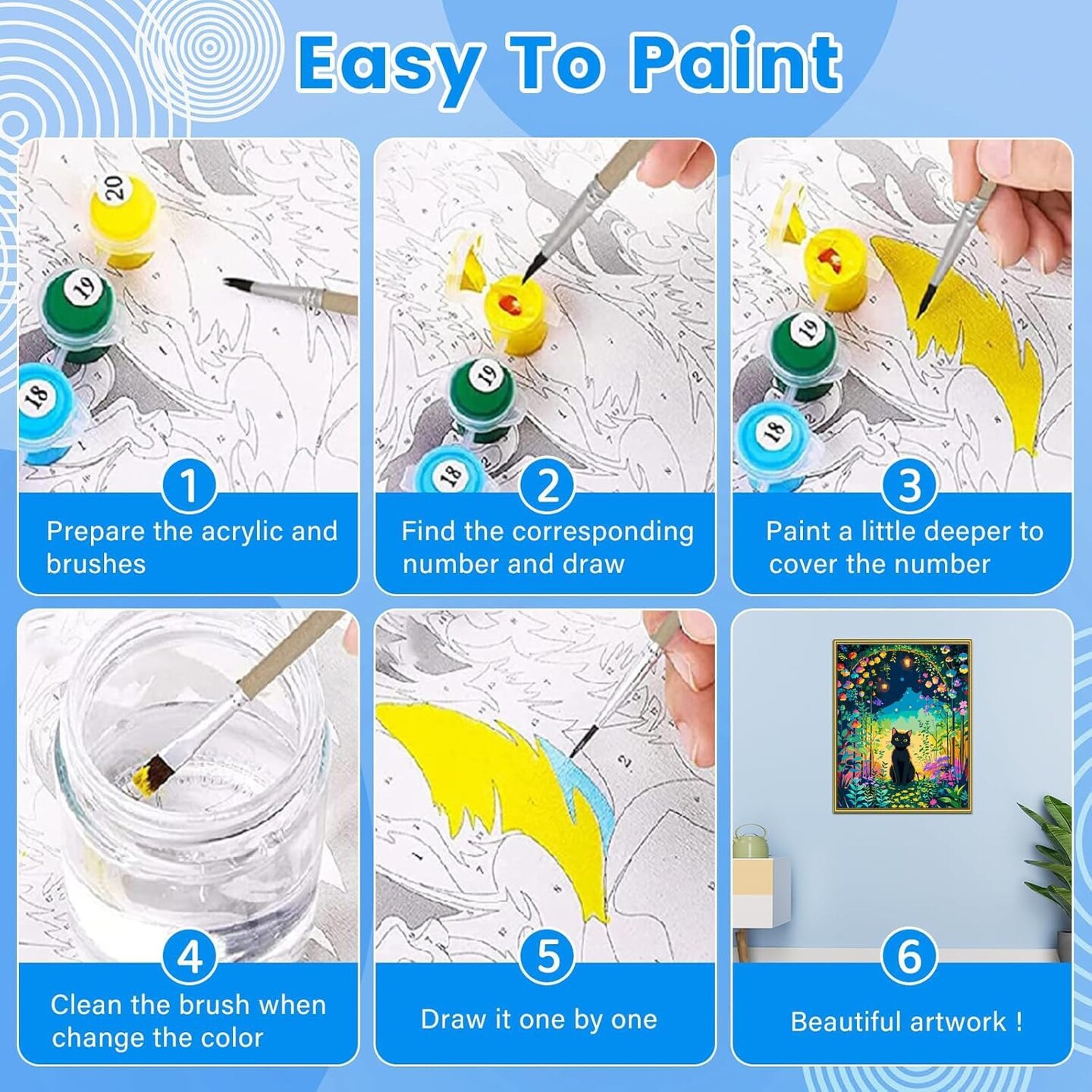 Easy To Paint

20
19
18
1
Prepare the acrylic and brushes

19
18
2
Find the corresponding number and draw

19
18
3
Paint a little deeper to cover the number

4
Clean the brush when change the color

5
Draw it one by one

6
Beautiful artwork !