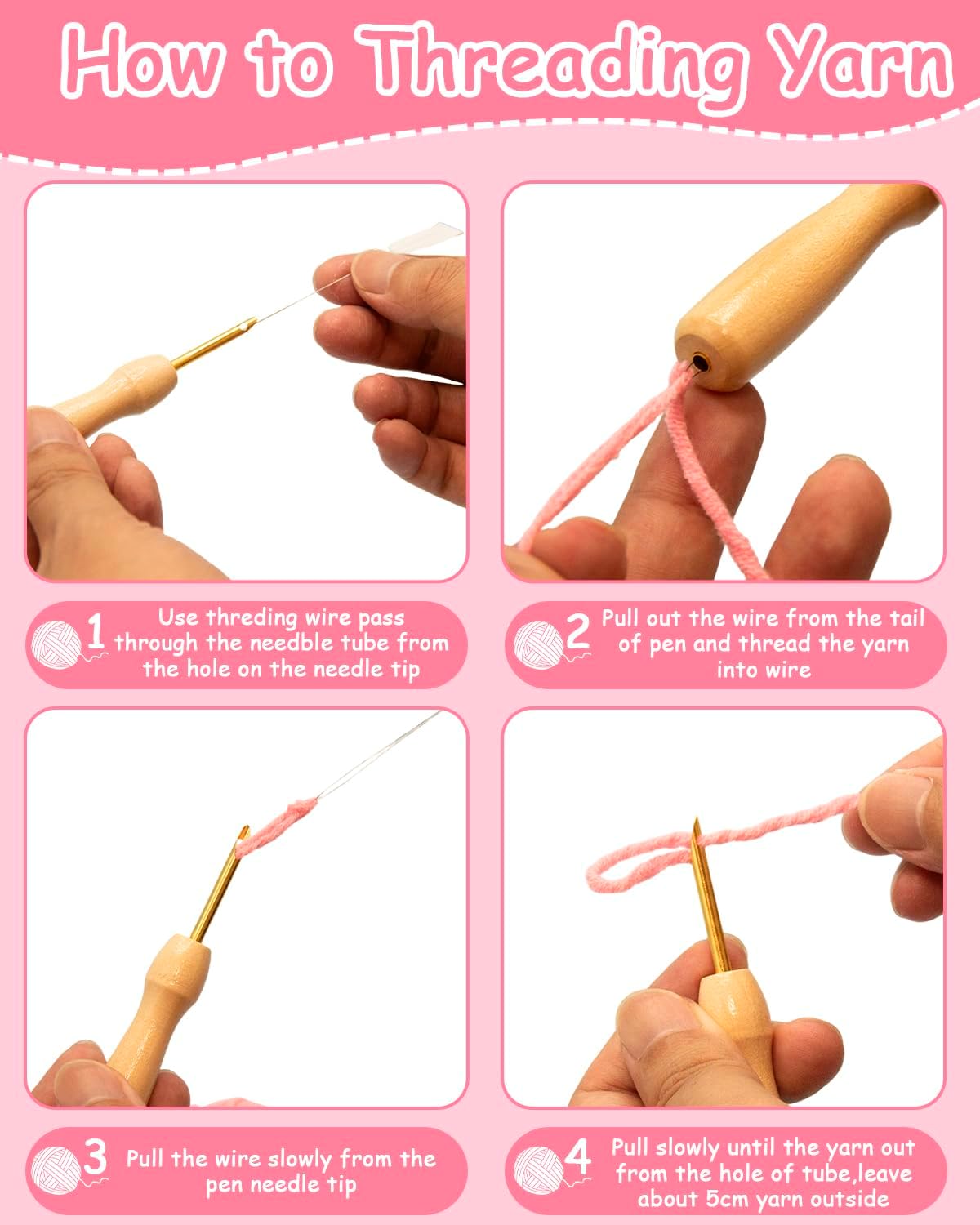 How to Threading Yarn

1 Use threding wire pass through the needble tube from the hole on the needle tip

2 Pull out the wire from the tail of pen and thread the yarn into wire

3 Pull the wire slowly from the pen needle tip

4 Pull slowly until the yarn out from the hole of tube,leave about 5cm yarn outside