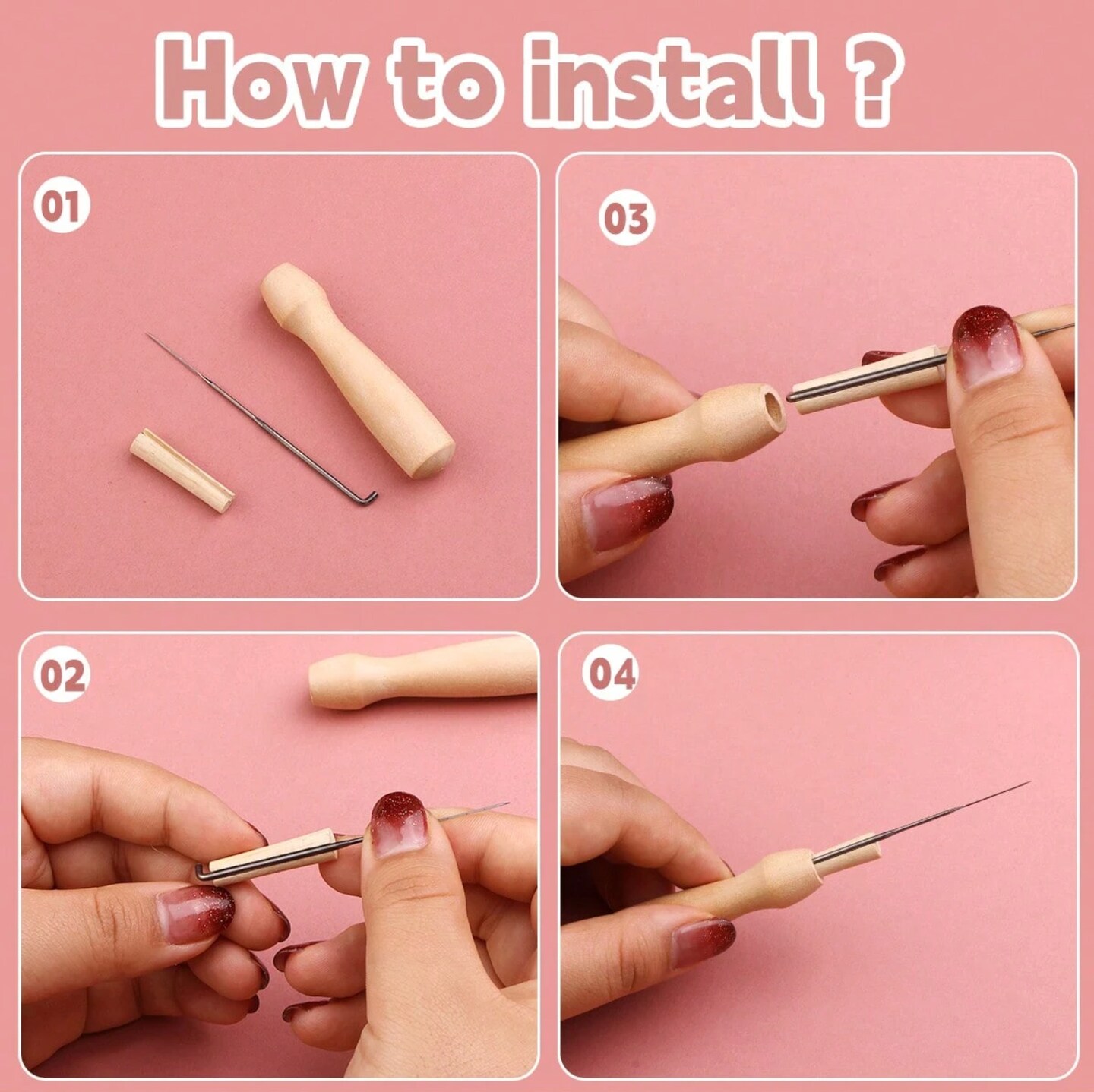 How to install ?

01

03

02

04