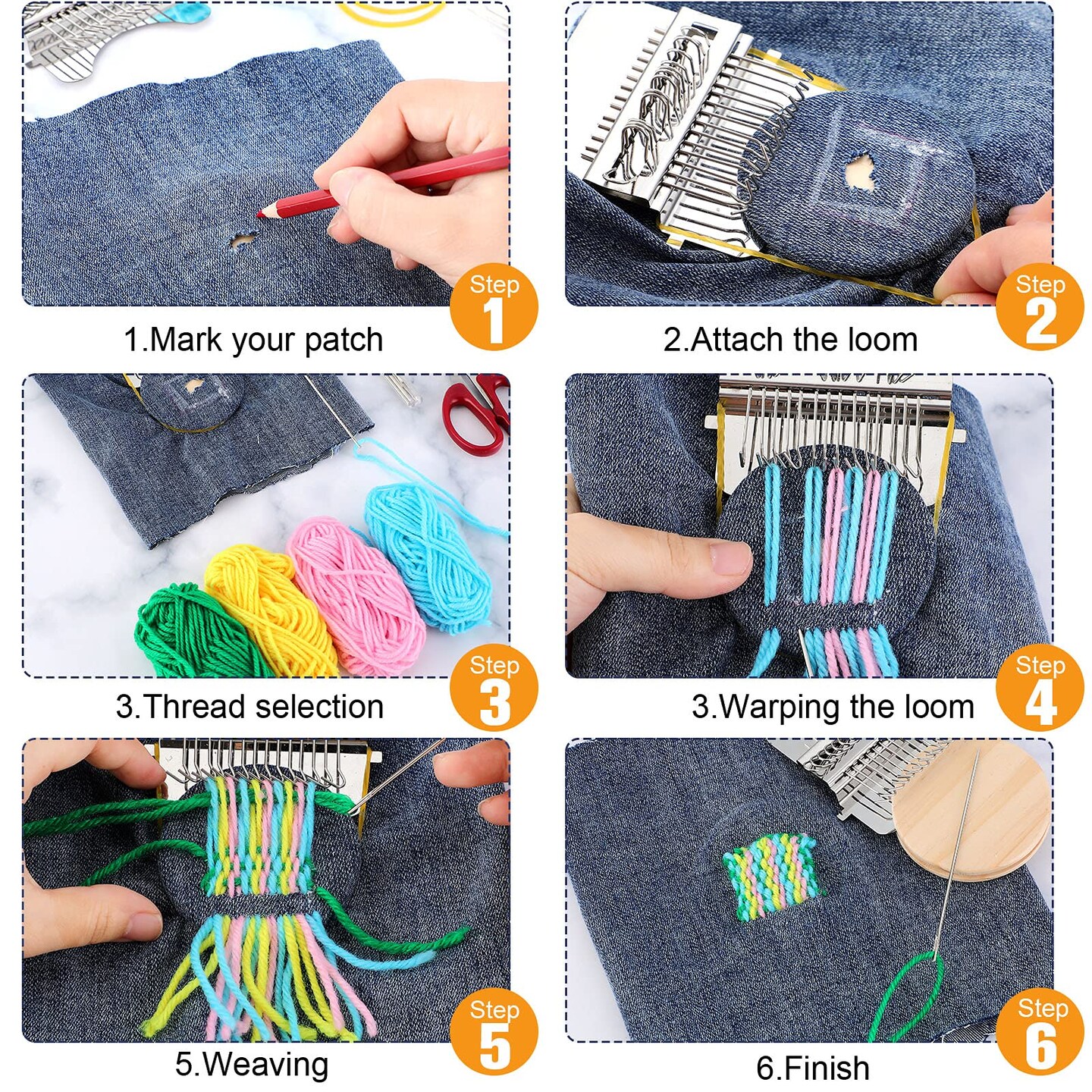 Step 1
1.Mark your patch

Step 2
2.Attach the loom

Step 3
3.Thread selection

Step 4
3.Warping the loom

Step 5
5.Weaving

Step 6
6.Finish