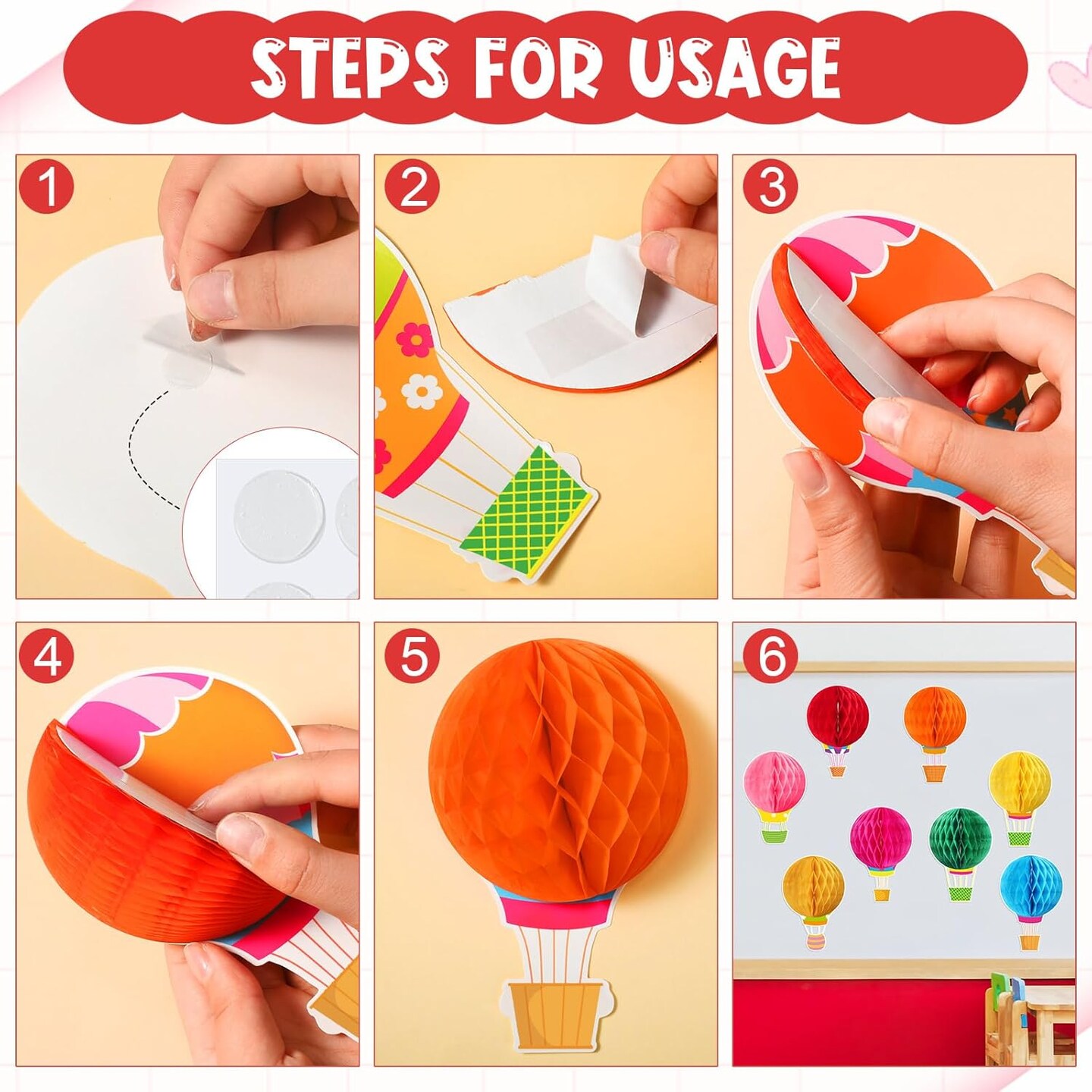 STEPS FOR USAGE

1

2

3

4

5

6