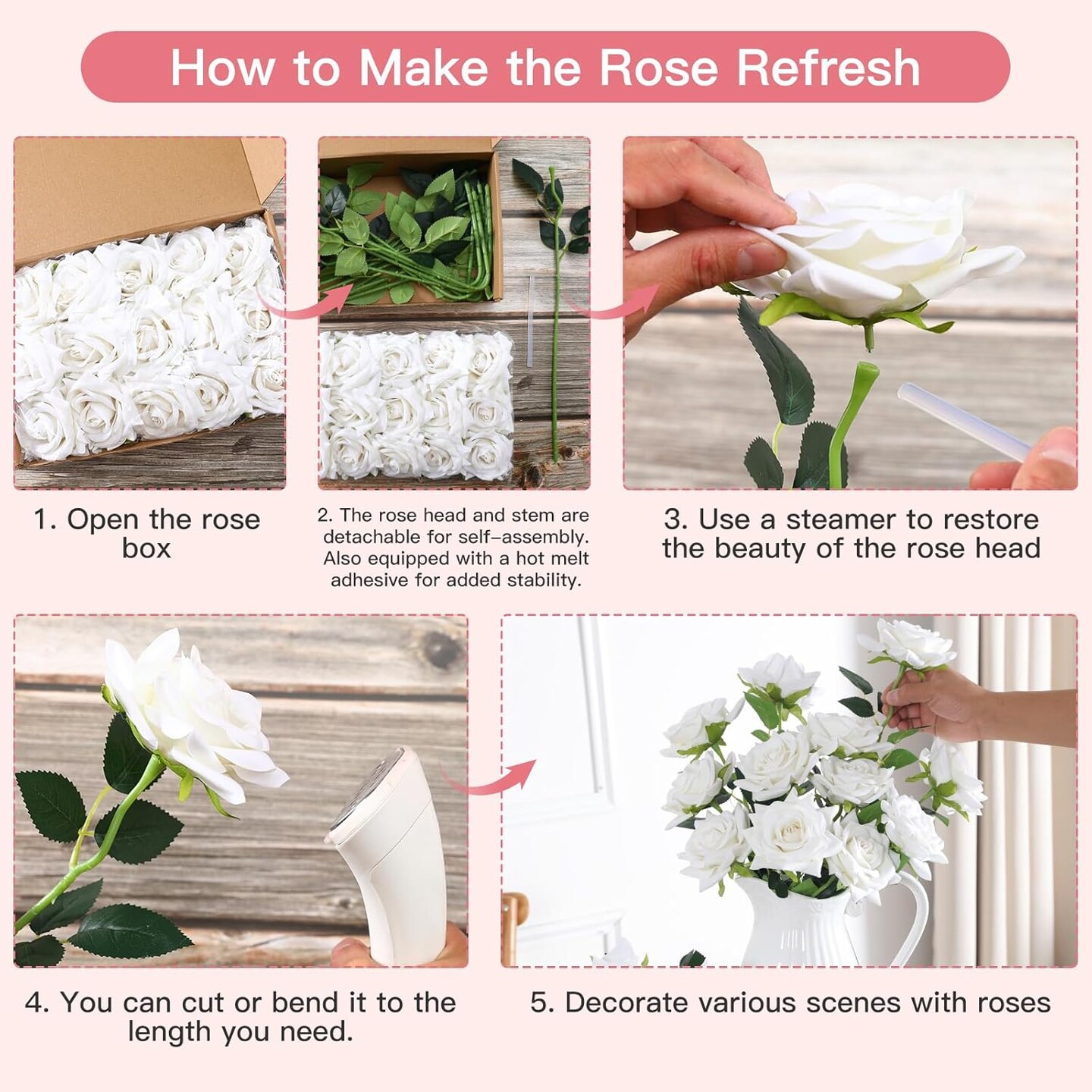 How to Make the Rose Refresh

1. Open the rose box

2. The rose head and stem are detachable for self-assembly. Also equipped with a hot melt adhesive for added stability.

3. Use a steamer to restore the beauty of the rose head

4. You can cut or bend it to the length you need.

5. Decorate various scenes with roses