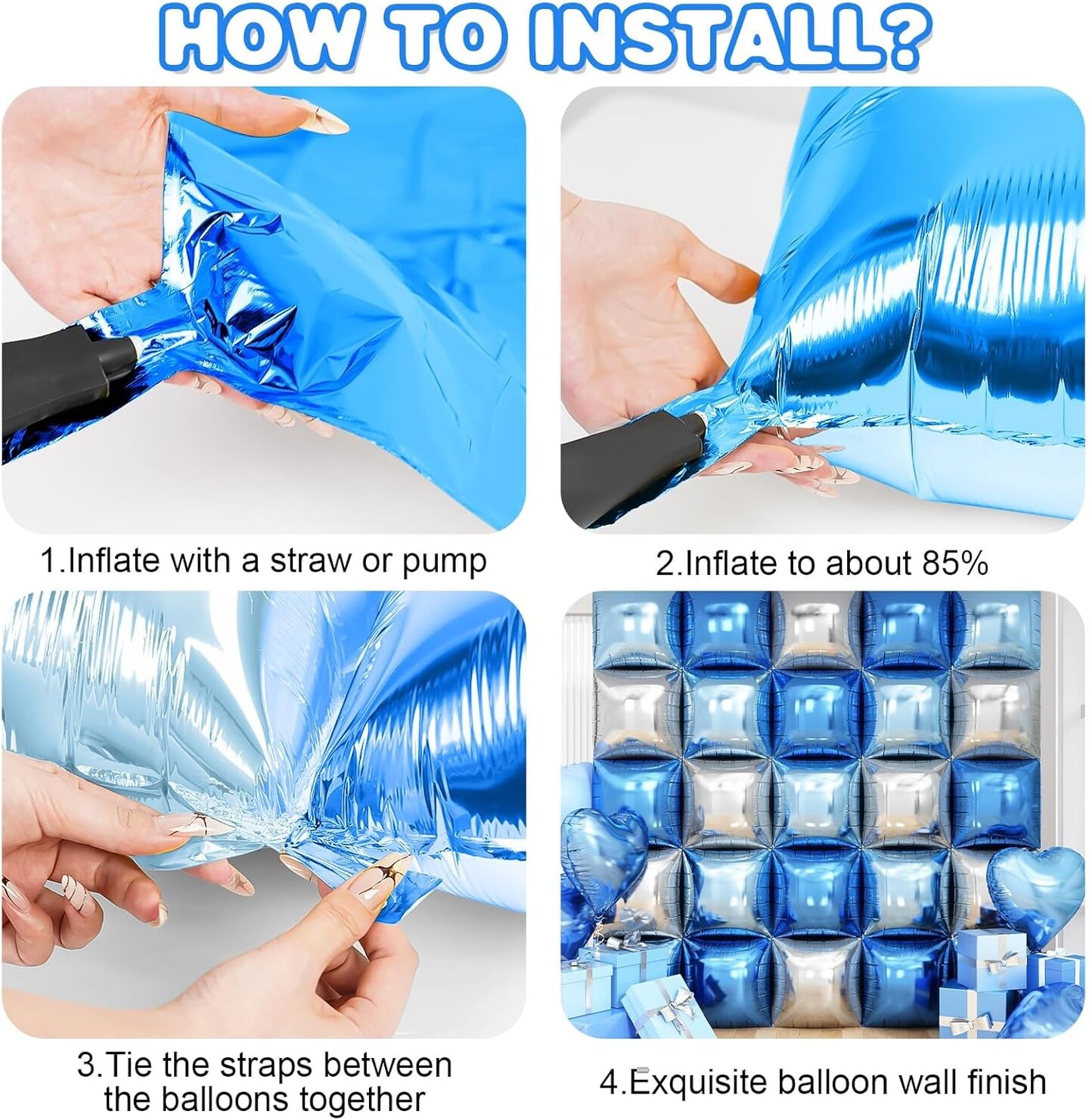 HOW TO INSTALL?

1.Inflate with a straw or pump

2.Inflate to about 85%

3.Tie the straps between the balloons together

4.Exquisite balloon wall finish