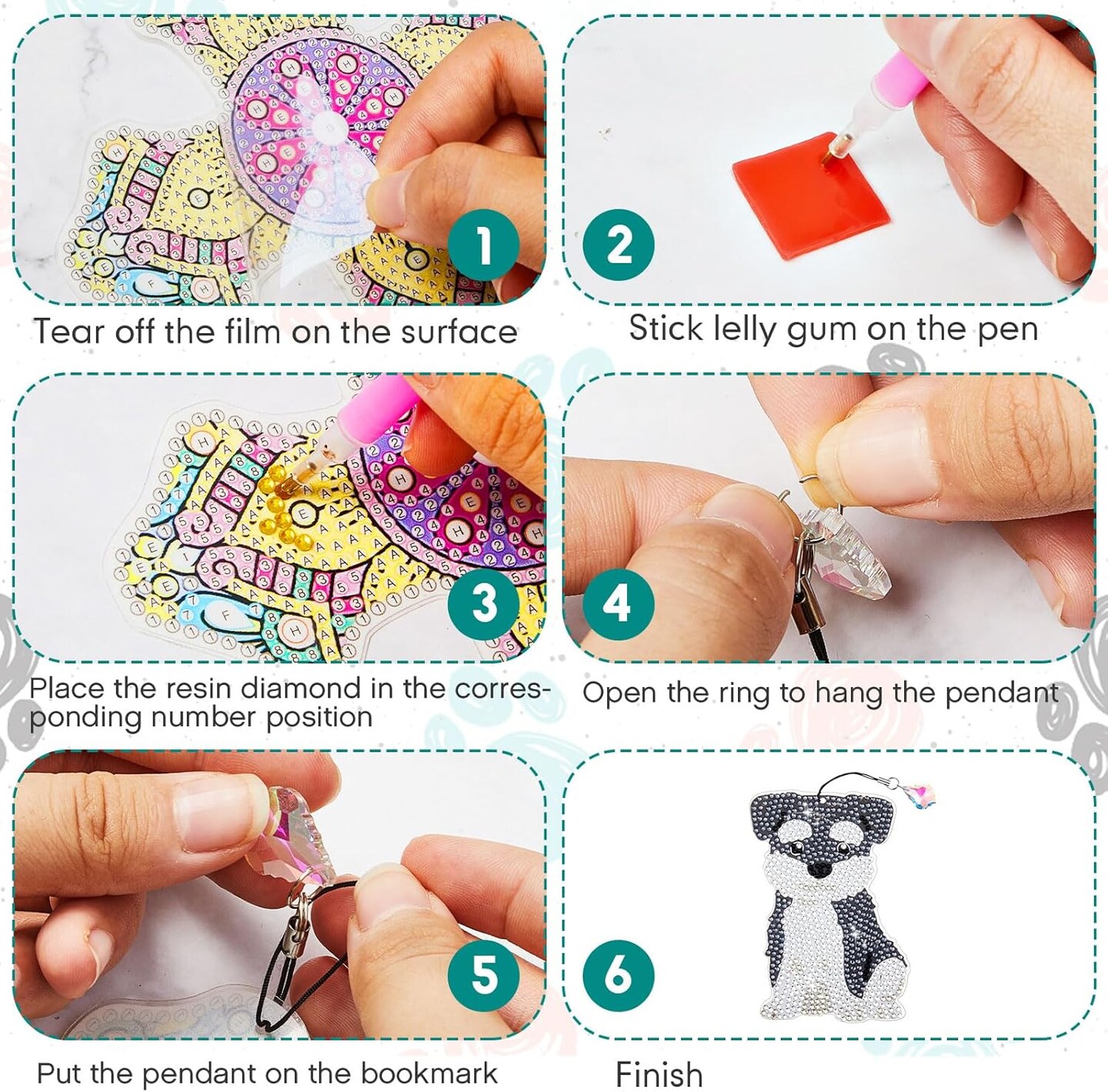 1

Tear off the film on the surface

2

Stick lelly gum on the pen

3

Place the resin diamond in the corresponding number position

4

Open the ring to hang the pendant

5

Put the pendant on the bookmark

6

Finish