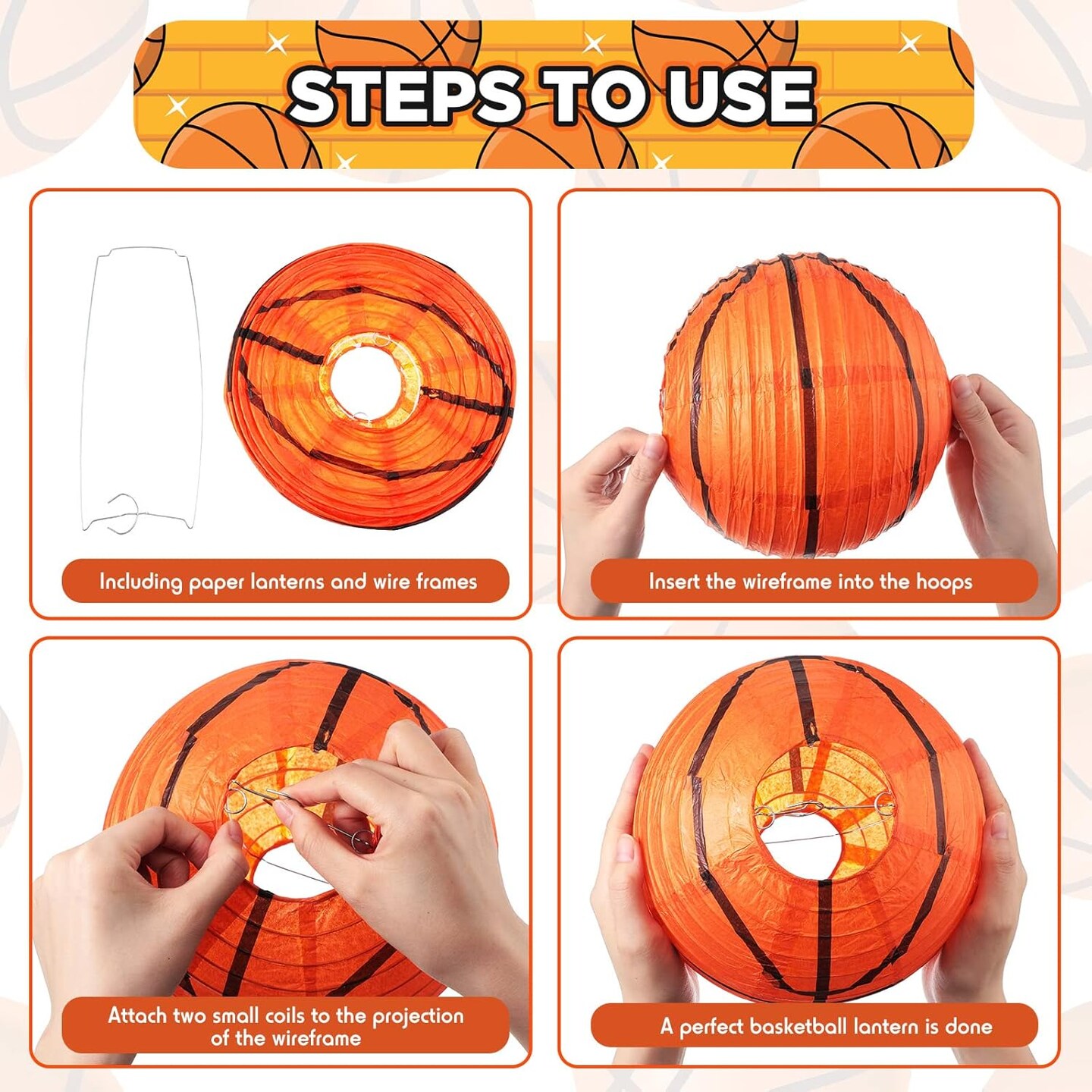 STEPS TO USE

Including paper lanterns and wire frames

Insert the wireframe into the hoops

Attach two small coils to the projection of the wireframe

A perfect basketball lantern is done