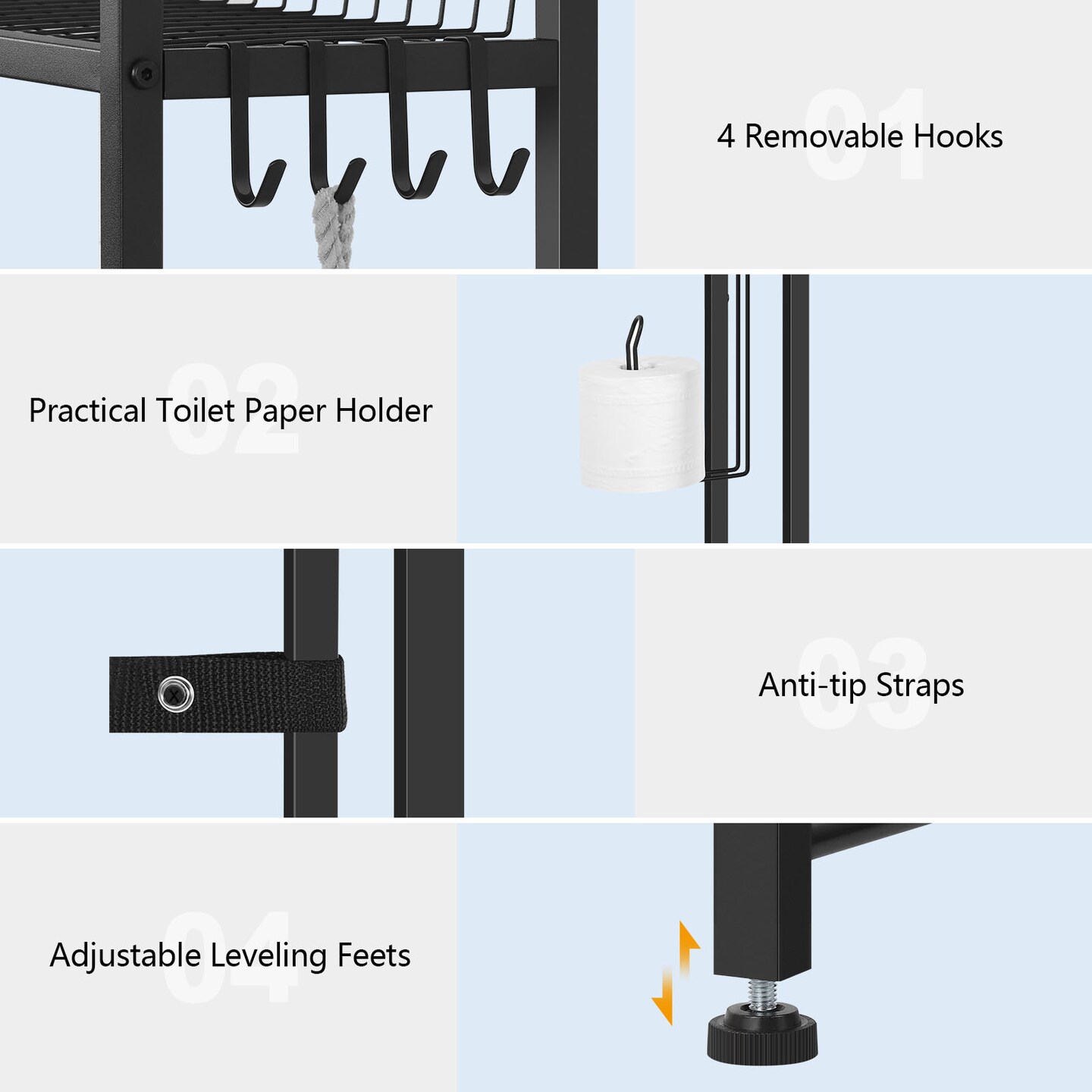 01
4 Removable Hooks

02
Practical Toilet Paper Holder

03
Anti-tip Straps

04
Adjustable Leveling Feets