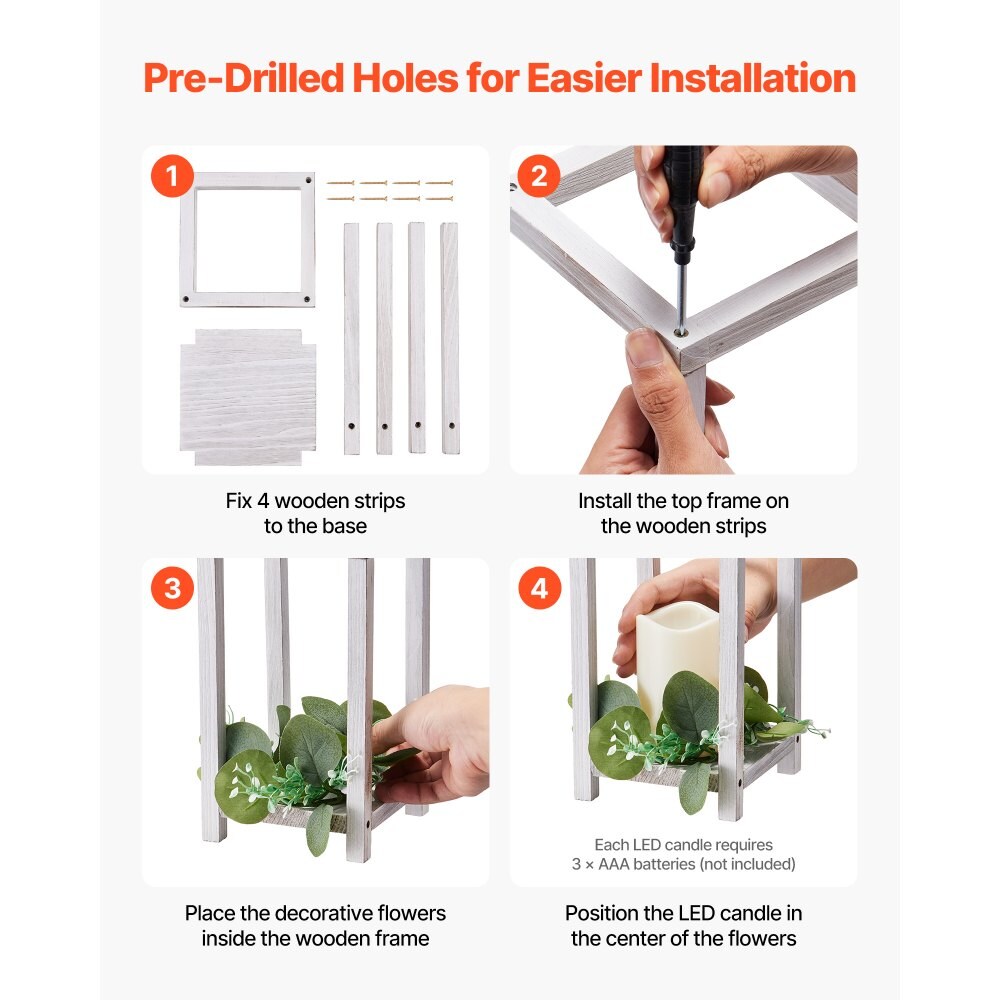 Pre-Drilled Holes for Easier Installation

1

Fix 4 wooden strips to the base

2

Install the top frame on the wooden strips

3

Place the decorative flowers inside the wooden frame

4

Each LED candle requires 3 × AAA batteries (not included)

Position the LED candle in the center of the flowers