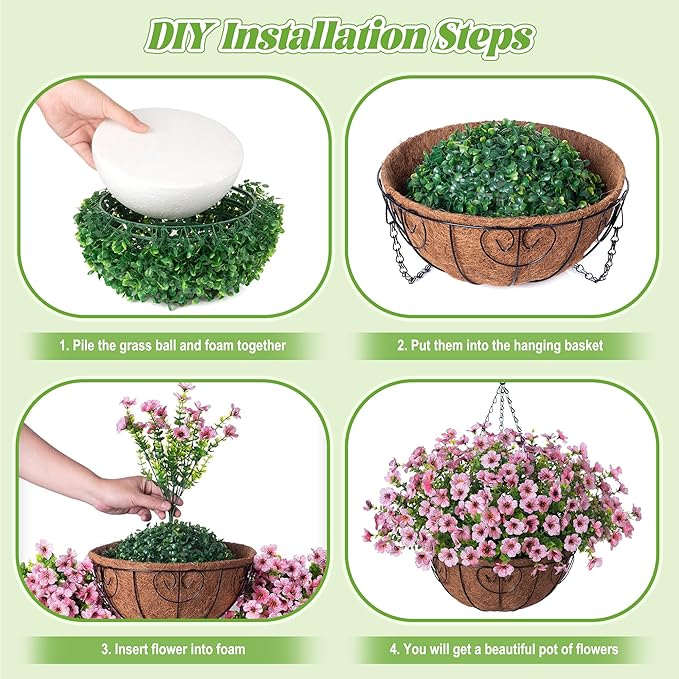 DIY Installation Steps

1. Pile the grass ball and foam together

2. Put them into the hanging basket

3. Insert flower into foam

4. You will get a beautiful pot of flowers