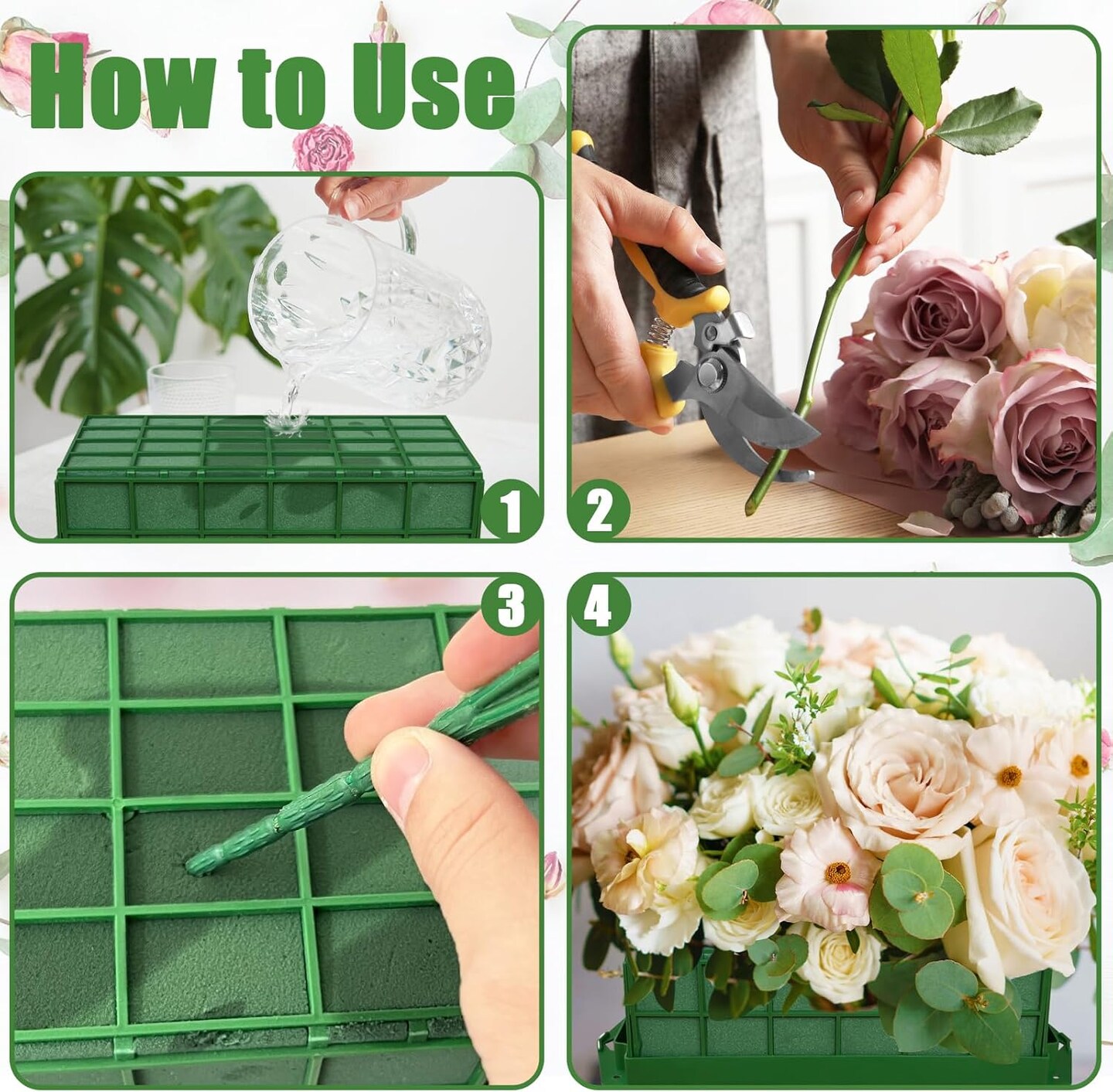 How to Use

1

2

3

4