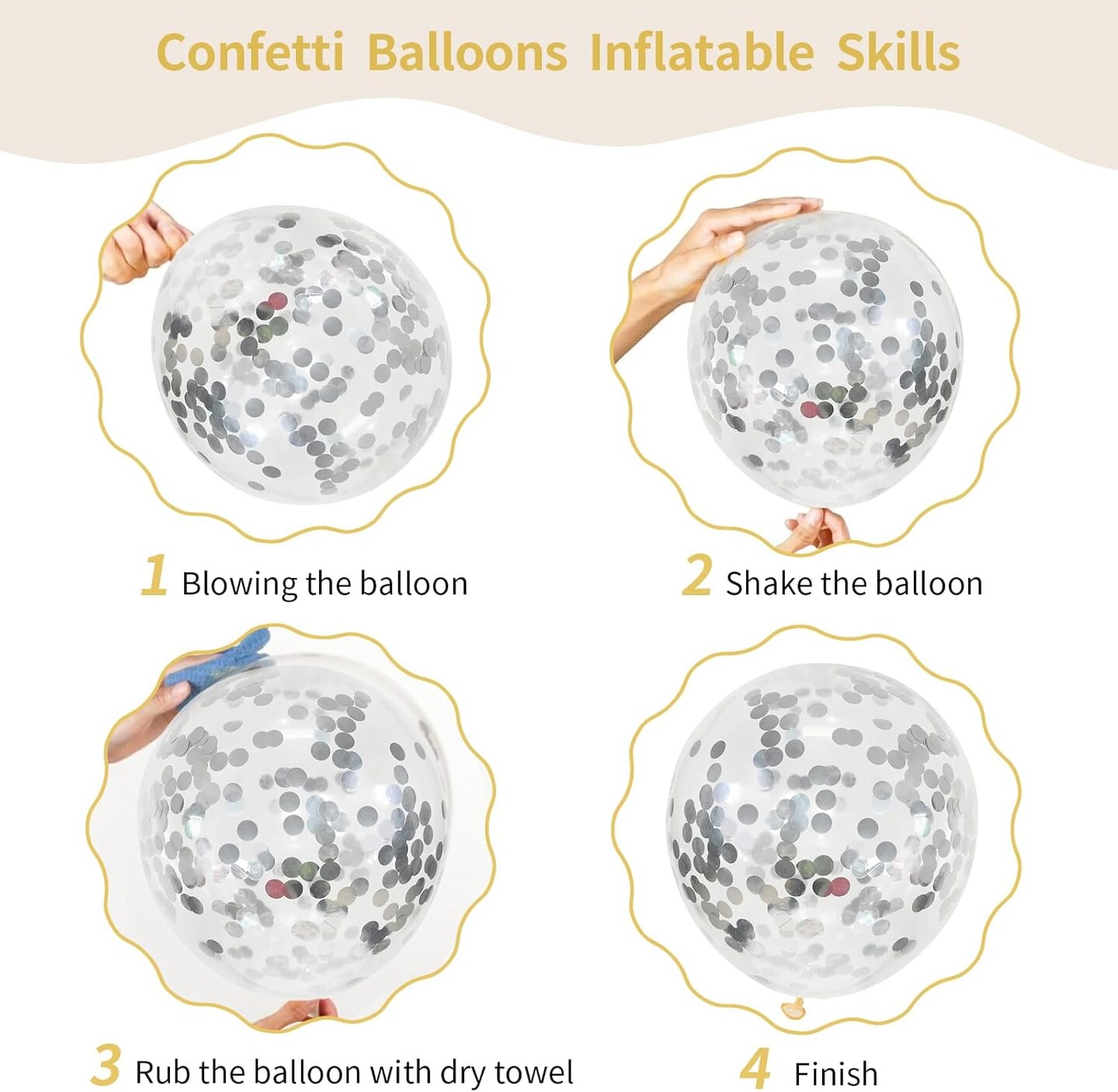 Confetti Balloons Inflatable Skills

1 Blowing the balloon

2 Shake the balloon

3 Rub the balloon with dry towel

4 Finish