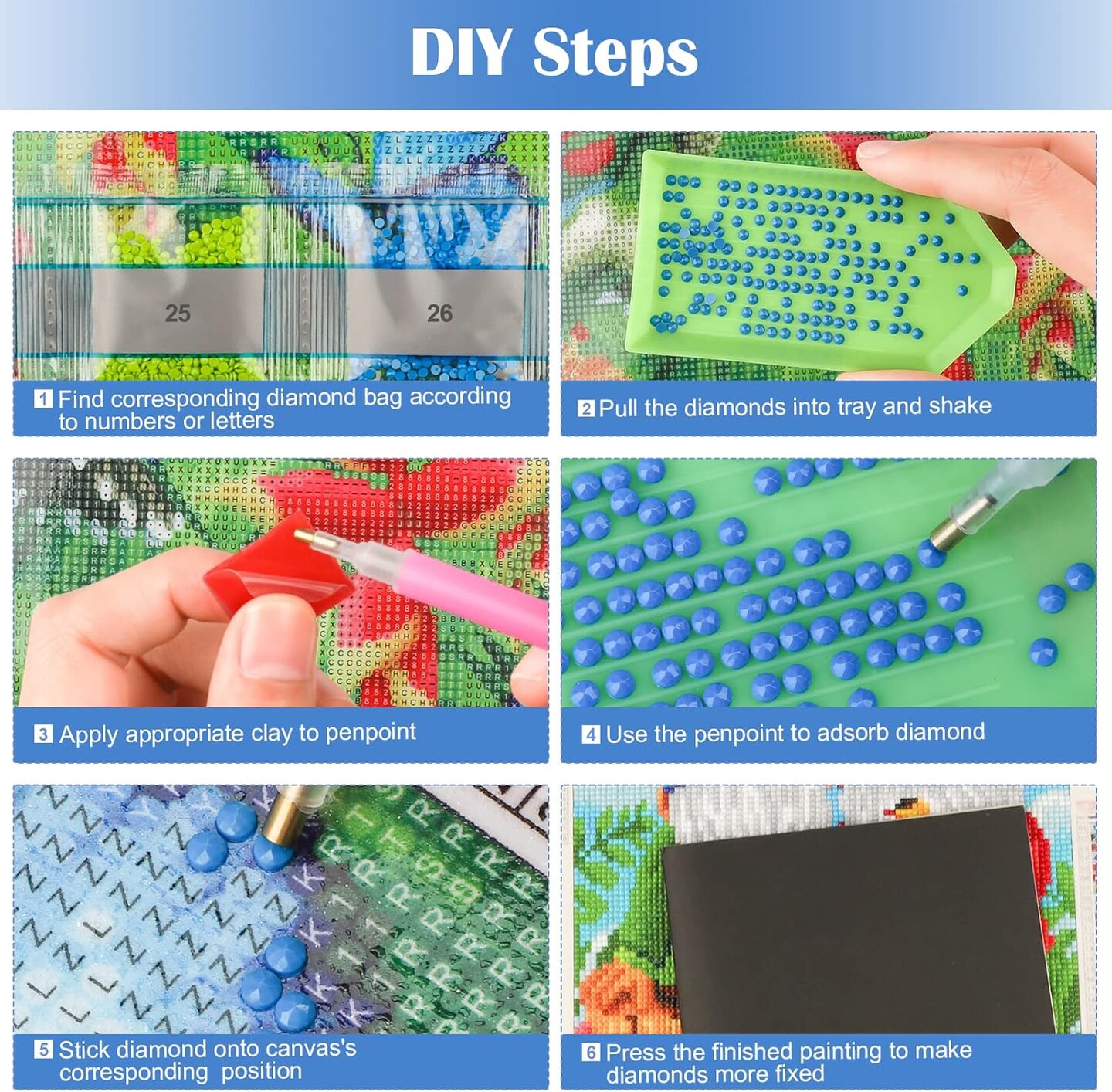 DIY Steps

25

26

1 Find corresponding diamond bag according to numbers or letters

2 Pull the diamonds into tray and shake

3 Apply appropriate clay to penpoint

4 Use the penpoint to adsorb diamond

5 Stick diamond onto canvas's corresponding position

6 Press the finished painting to make diamonds more fixed