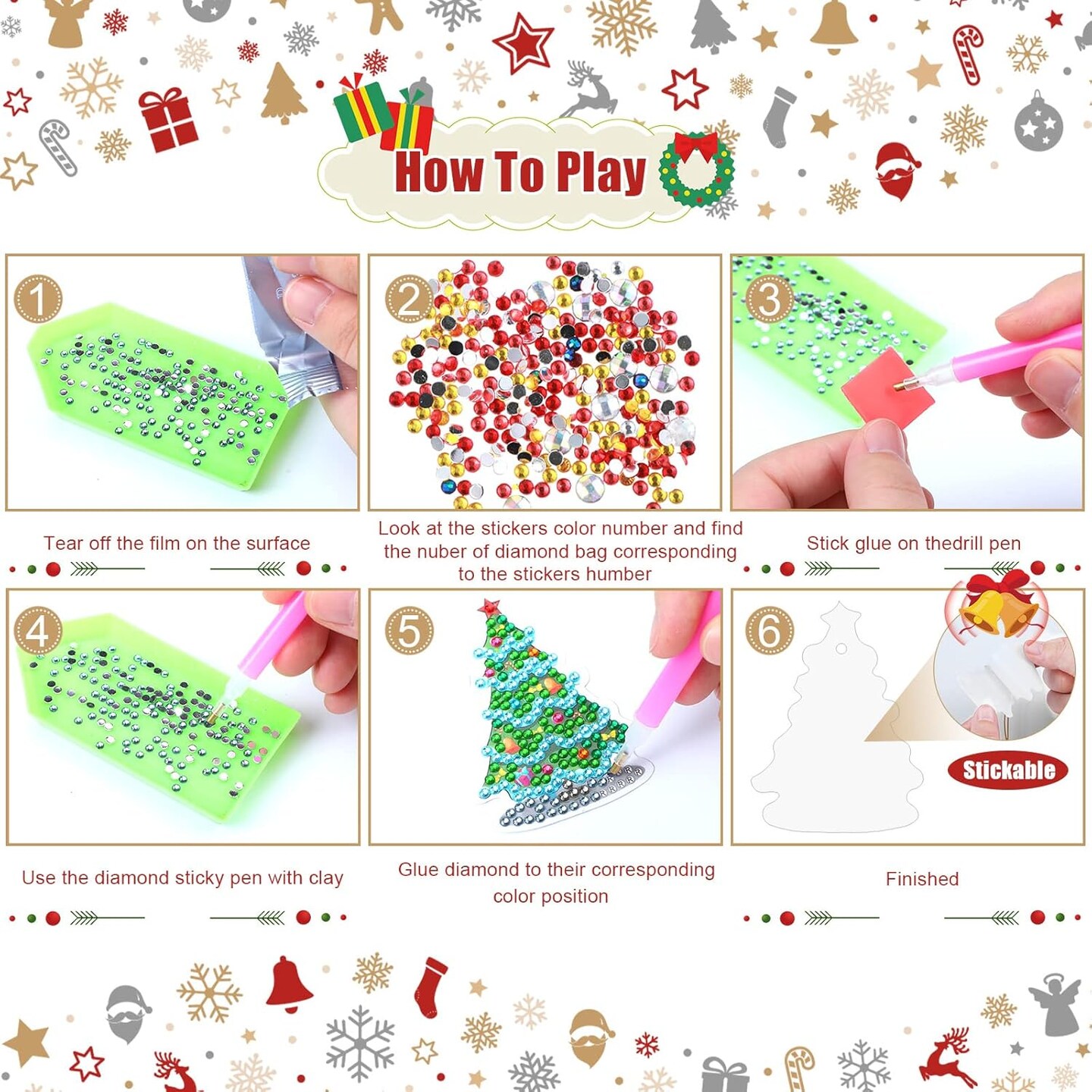 How To Play

1

Tear off the film on the surface

2

Look at the stickers color number and find the nuber of diamond bag corresponding to the stickers humber

3

Stick glue on thedrill pen

4

Use the diamond sticky pen with clay

5

Glue diamond to their corresponding color position

6

Stickable

Finished