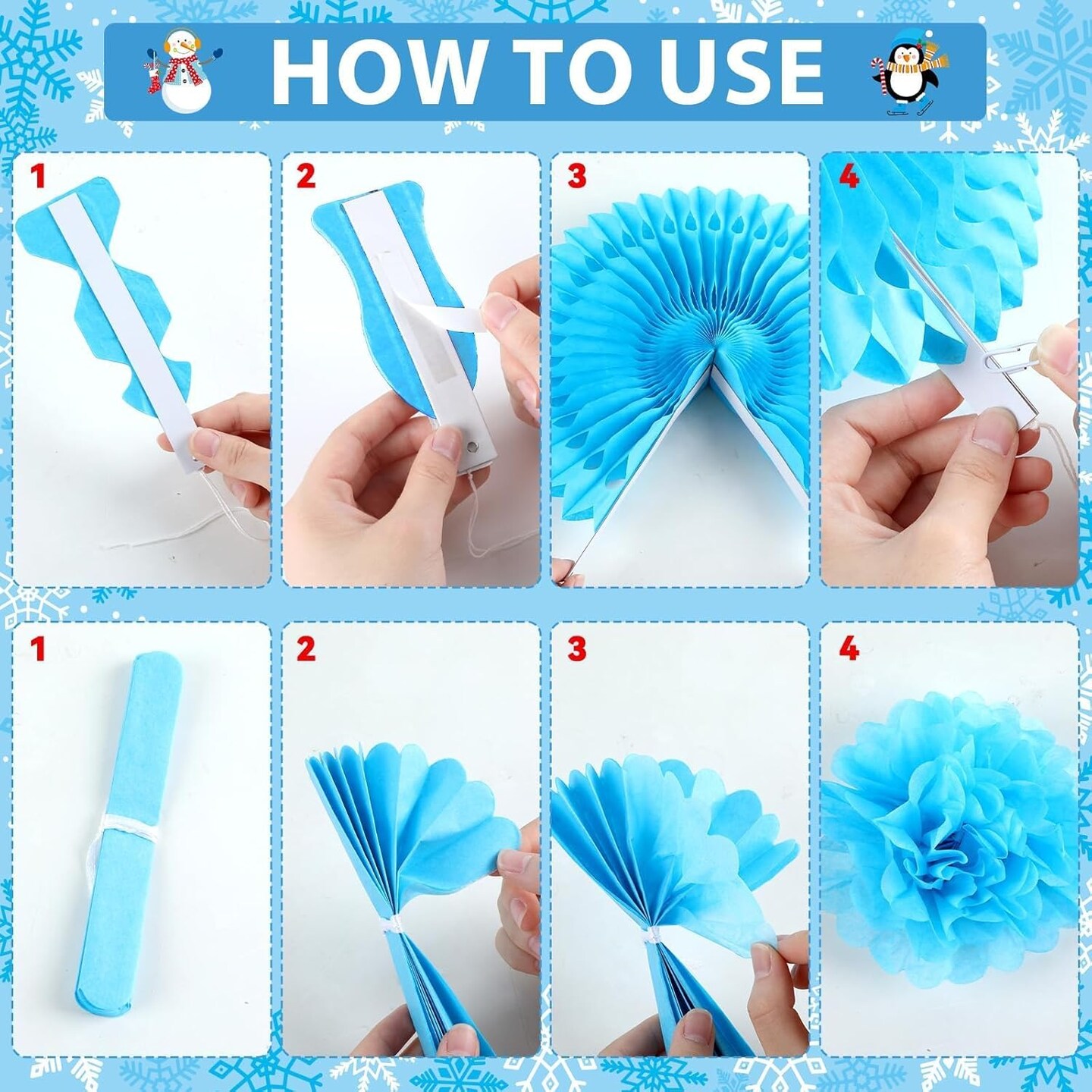 HOW TO USE

1

2

3

4

1

2

3

4