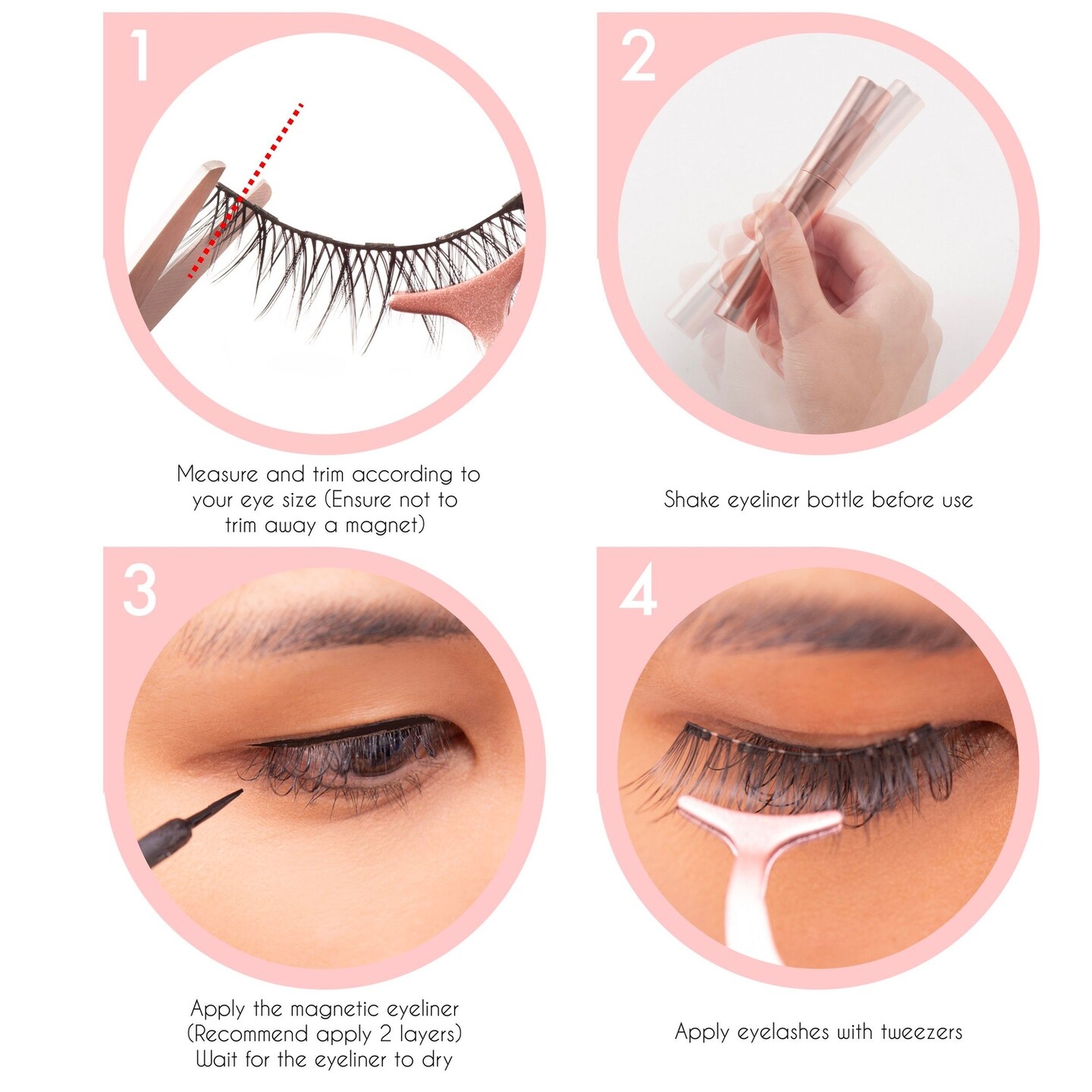 1

Measure and trim according to your eye size (Ensure not to trim away a magnet)

2

Shake eyeliner bottle before use

3

Apply the magnetic eyeliner (Recommend apply 2 layers) Wait for the eyeliner to dry

4

Apply eyelashes with tweezers