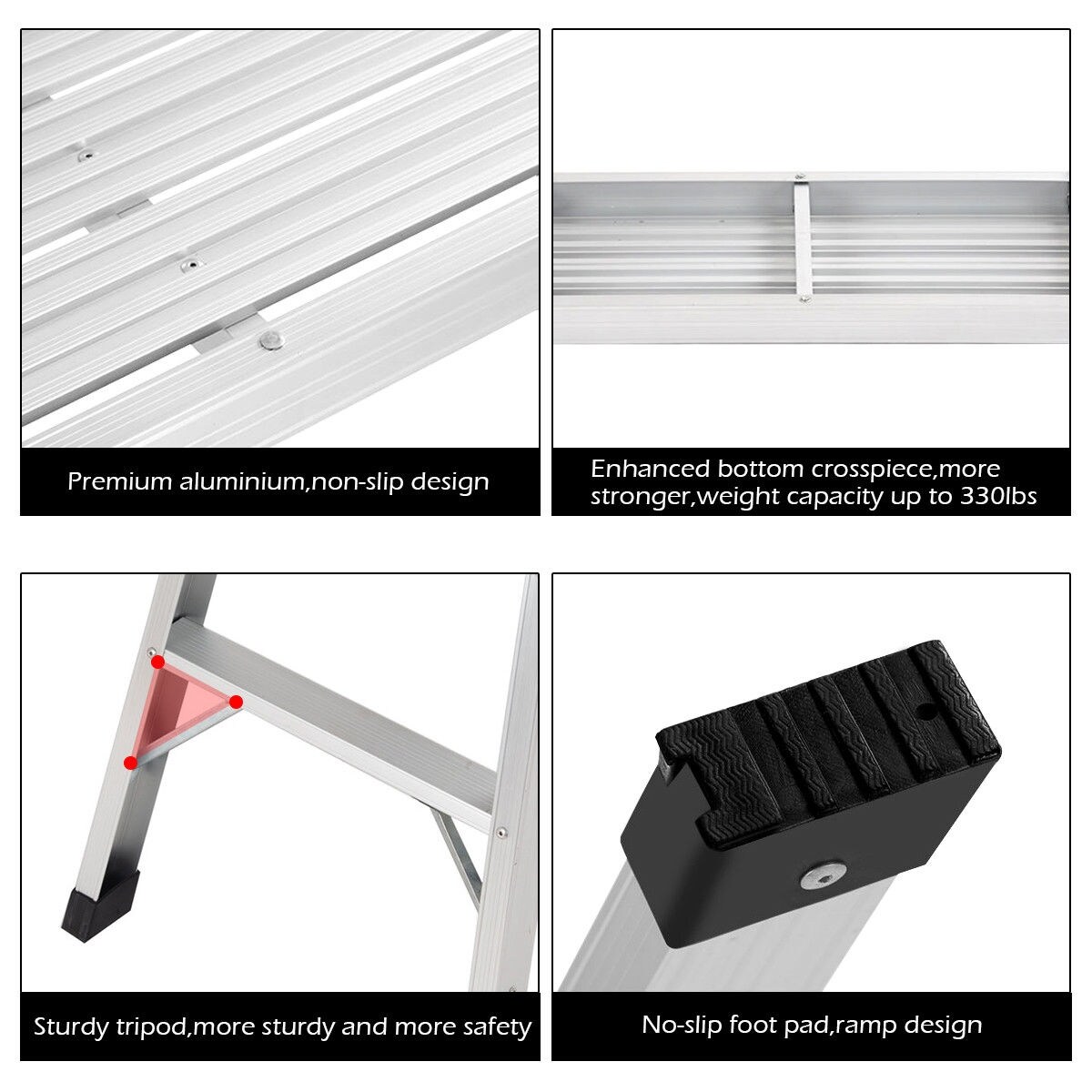 Premium aluminium,non-slip design

Enhanced bottom crosspiece,more stronger,weight capacity up to 330lbs

Sturdy tripod,more sturdy and more safety

No-slip foot pad,ramp design