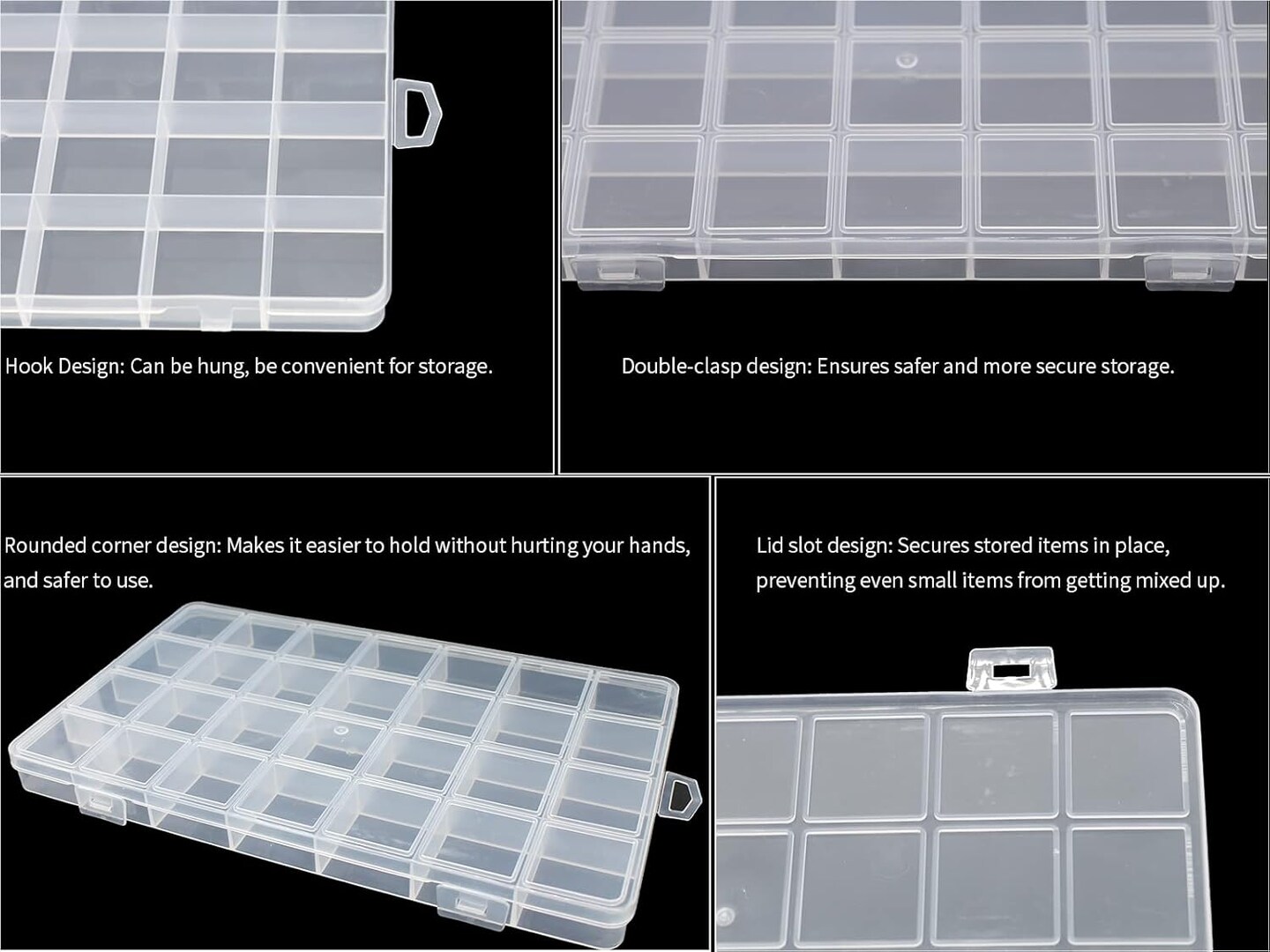 Hook Design: Can be hung, be convenient for storage.

Double-clasp design: Ensures safer and more secure storage.

Rounded corner design: Makes it easier to hold without hurting your hands, and safer to use.

Lid slot design: Secures stored items in place, preventing even small items from getting mixed up.