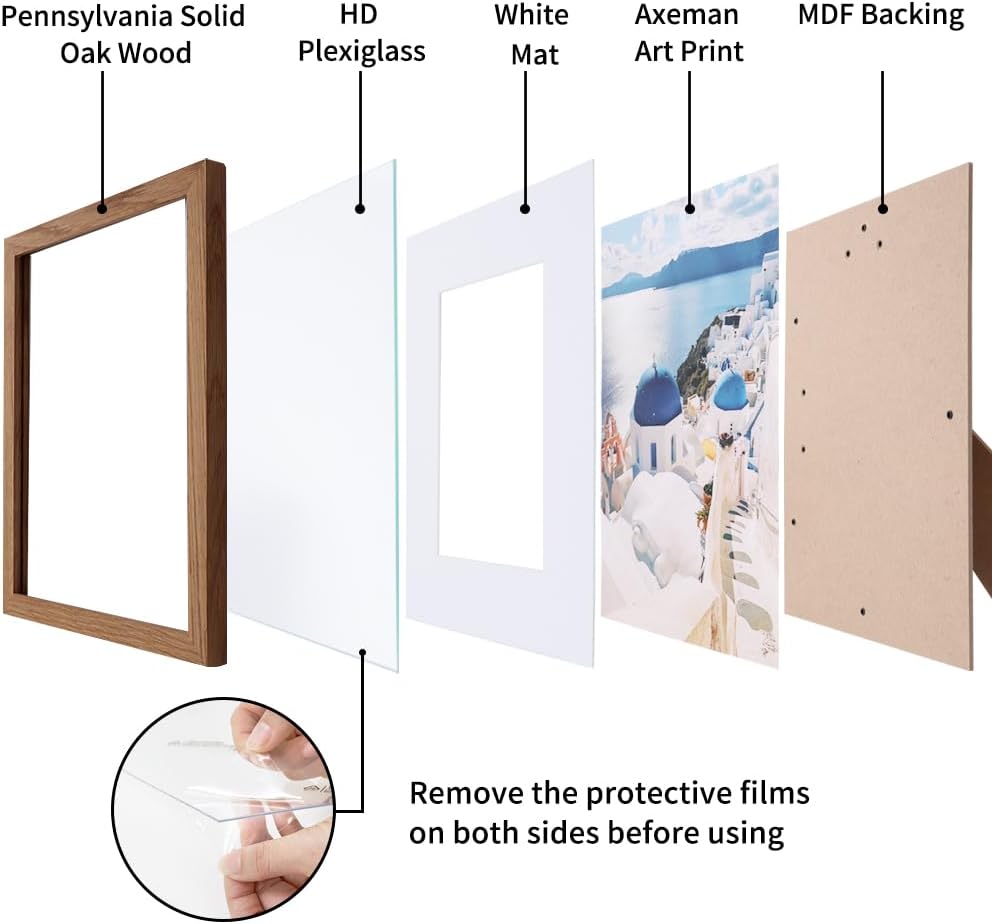 Pennsylvania Solid Oak Wood

HD Plexiglass

White Mat

Axeman Art Print

MDF Backing

Remove the protective films on both sides before using