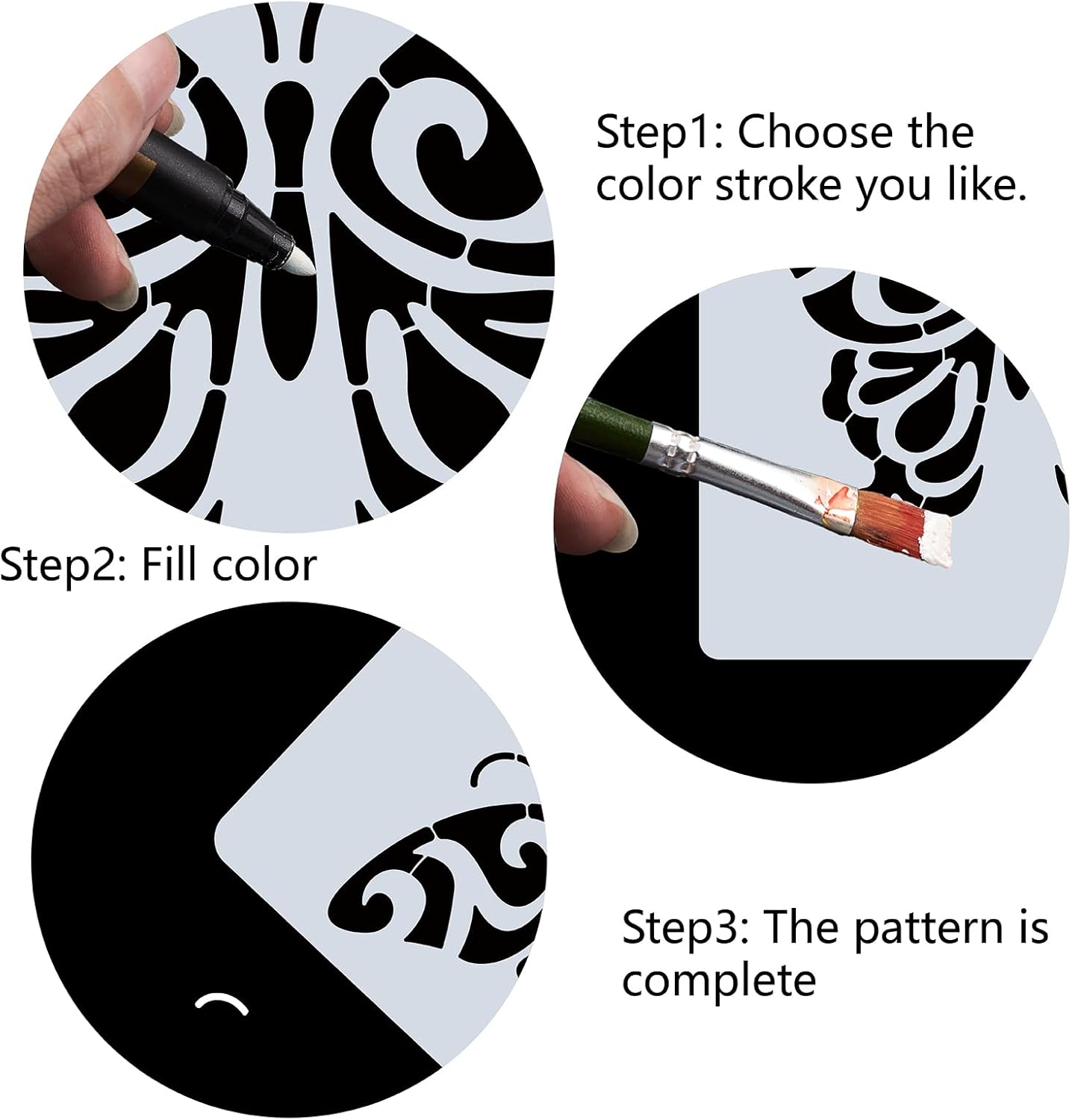 Step1: Choose the color stroke you like.

Step2: Fill color

Step3: The pattern is complete