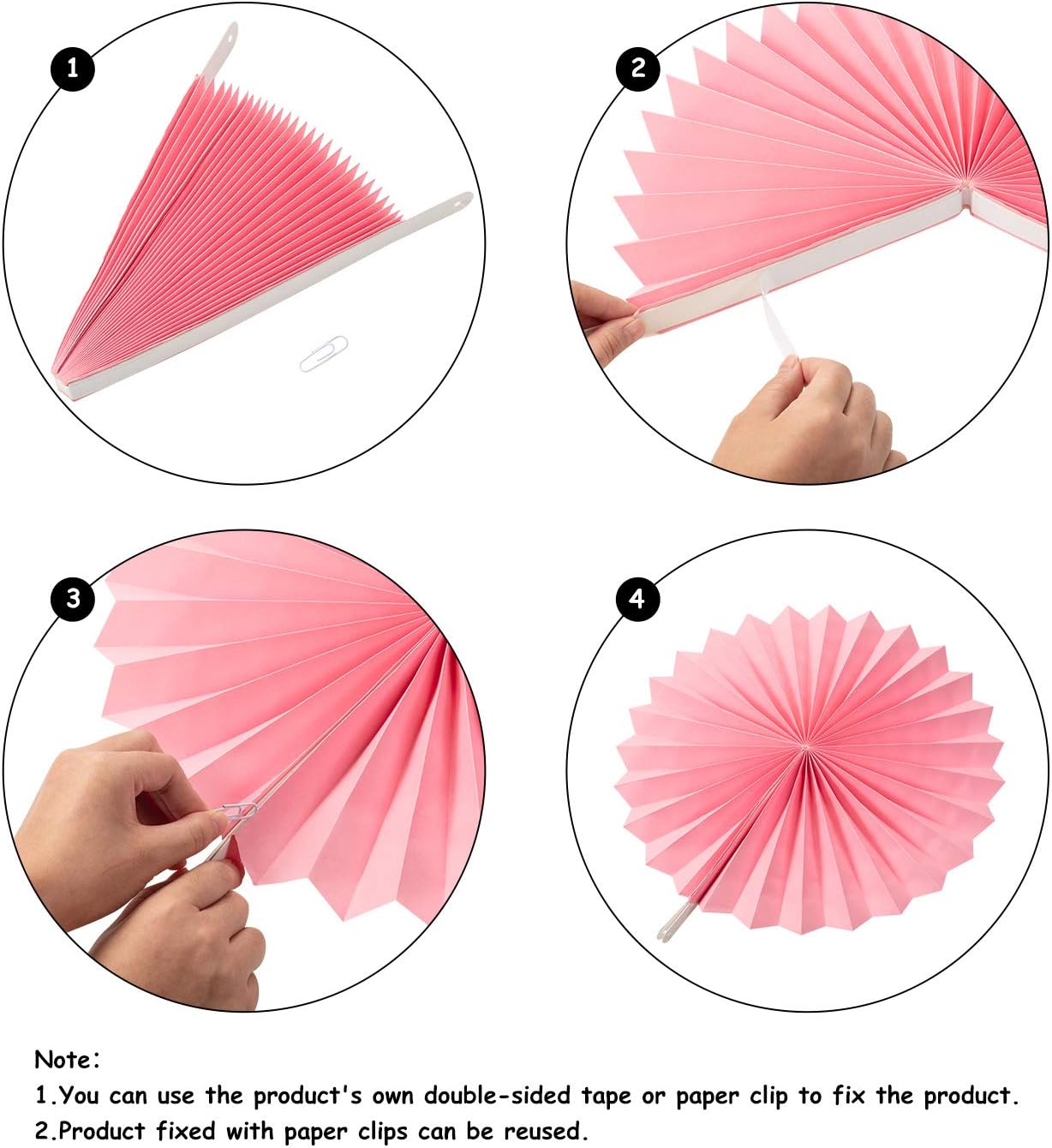 1

2

3

4

Note:
1.You can use the product's own double-sided tape or paper clip to fix the product.
2.Product fixed with paper clips can be reused.