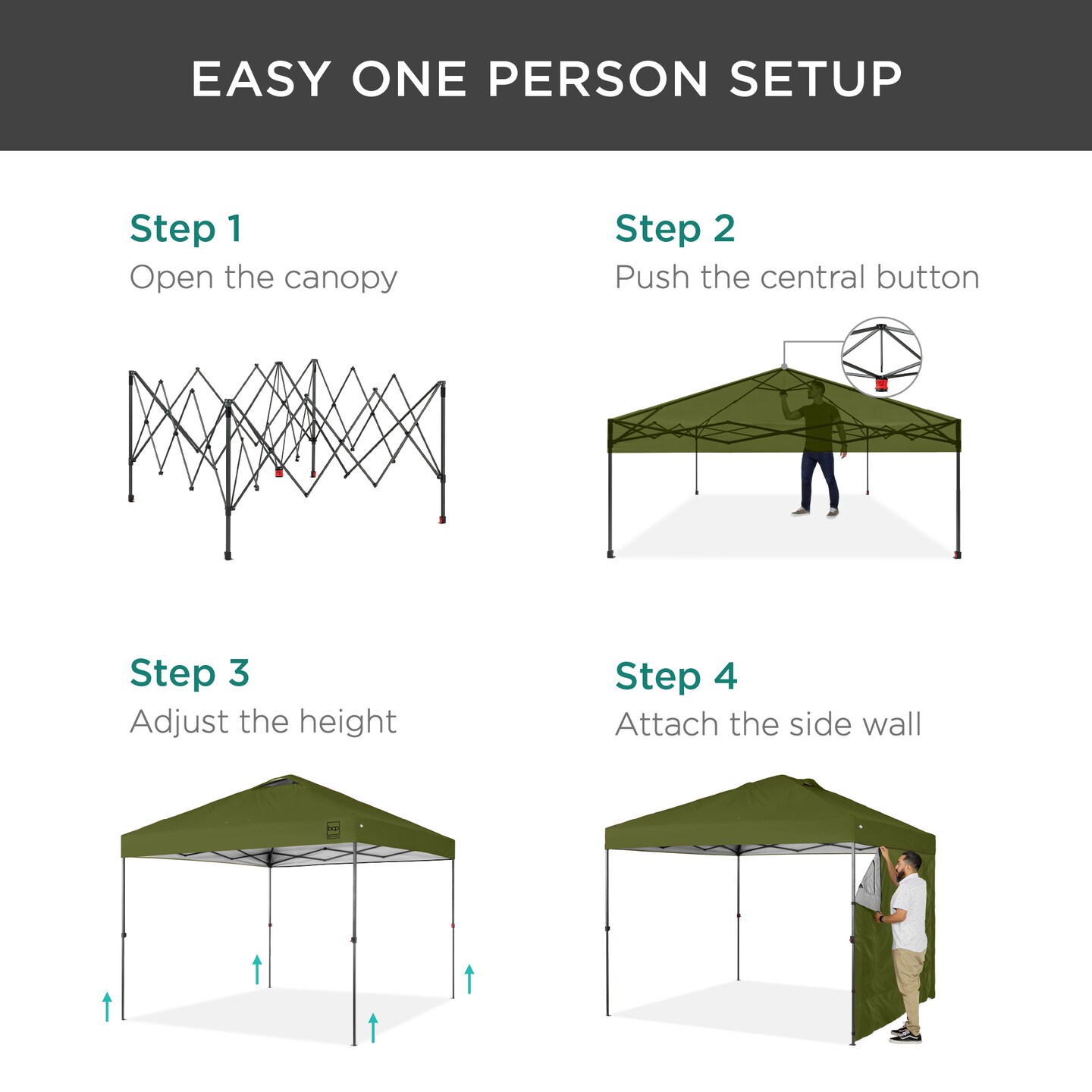 EASY ONE PERSON SETUP

Step 1
Open the canopy

Step 2
Push the central button

Step 3
Adjust the height

bcp

Step 4
Attach the side wall