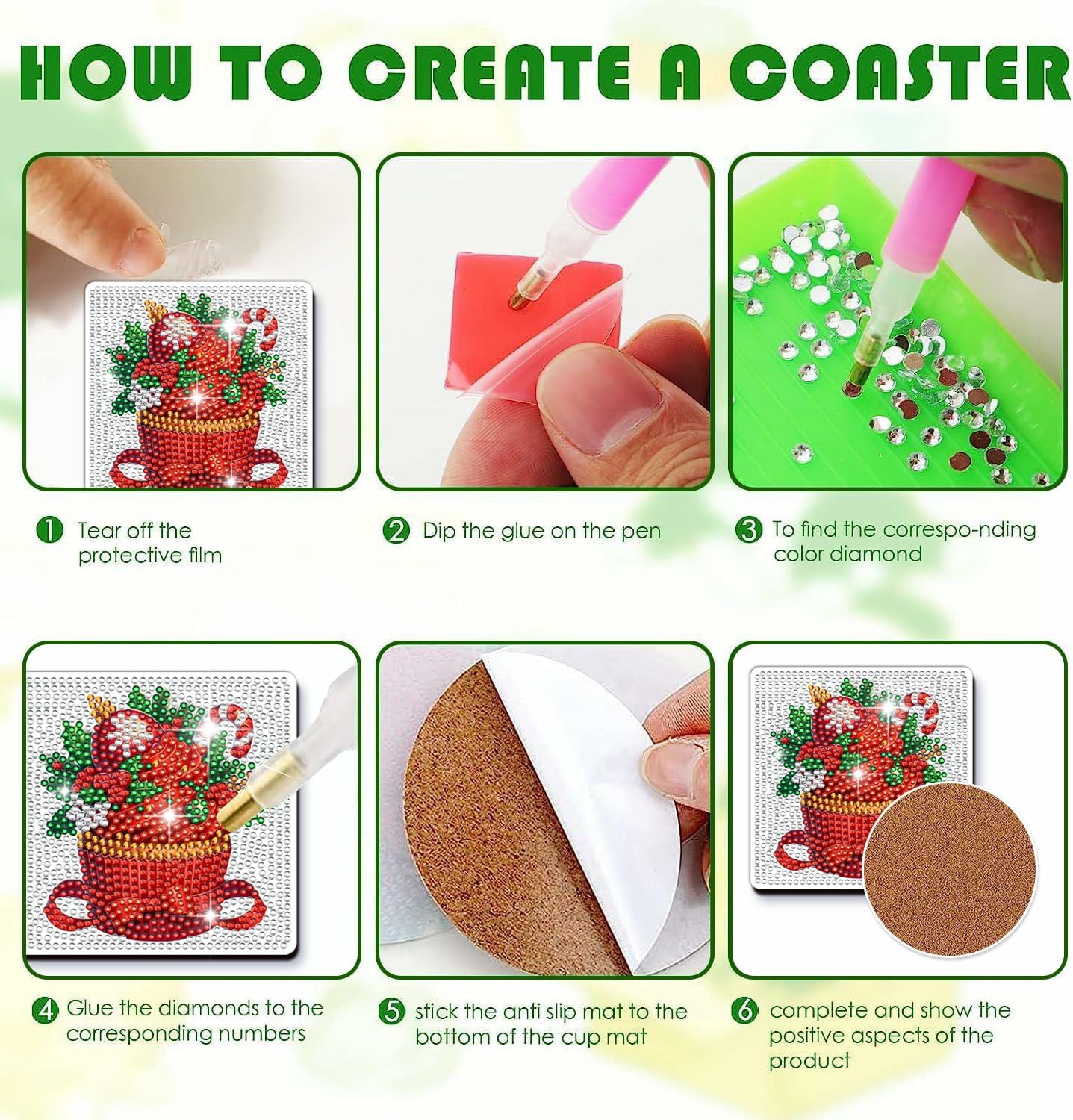 HOW TO CREATE A COASTER

1 Tear off the protective film

2 Dip the glue on the pen

3 To find the correspo-nding color diamond

4 Glue the diamonds to the corresponding numbers

5 stick the anti slip mat to the bottom of the cup mat

6 complete and show the positive aspects of the product