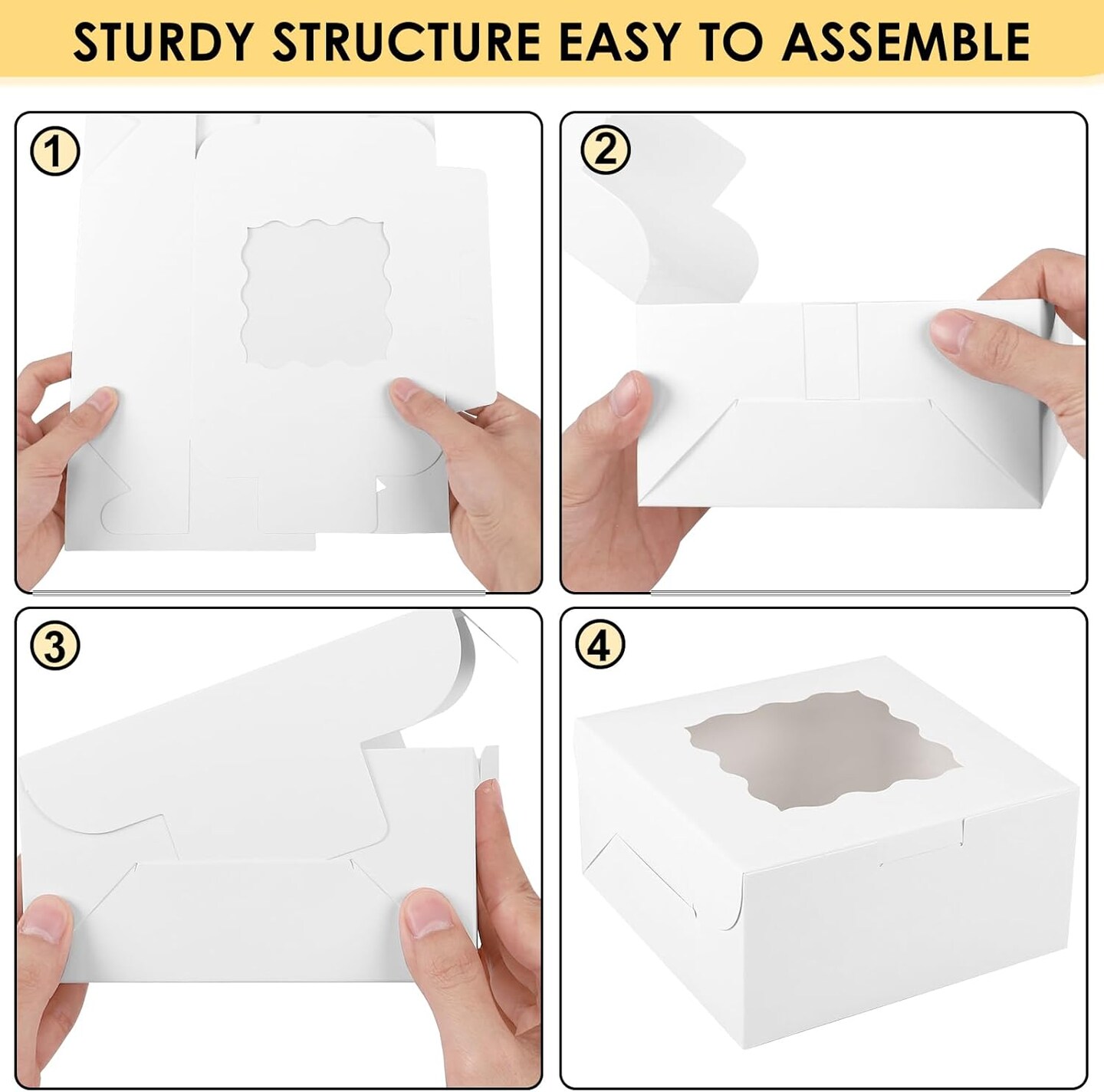 STURDY STRUCTURE EASY TO ASSEMBLE

①

②

③

④