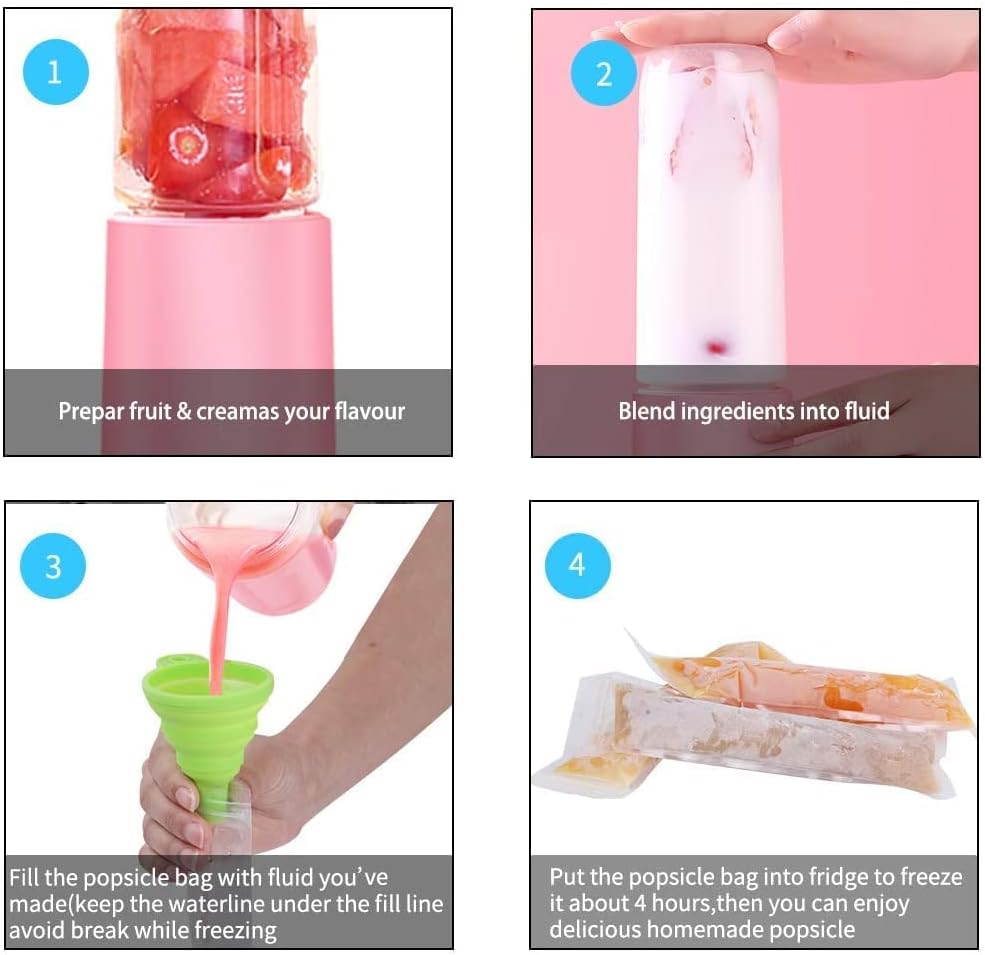 1

Prepar fruit & creamas your flavour

2

Blend ingredients into fluid

3

Fill the popsicle bag with fluid you've made(keep the waterline under the fill line avoid break while freezing

4

Put the popsicle bag into fridge to freeze it about 4 hours,then you can enjoy delicious homemade popsicle