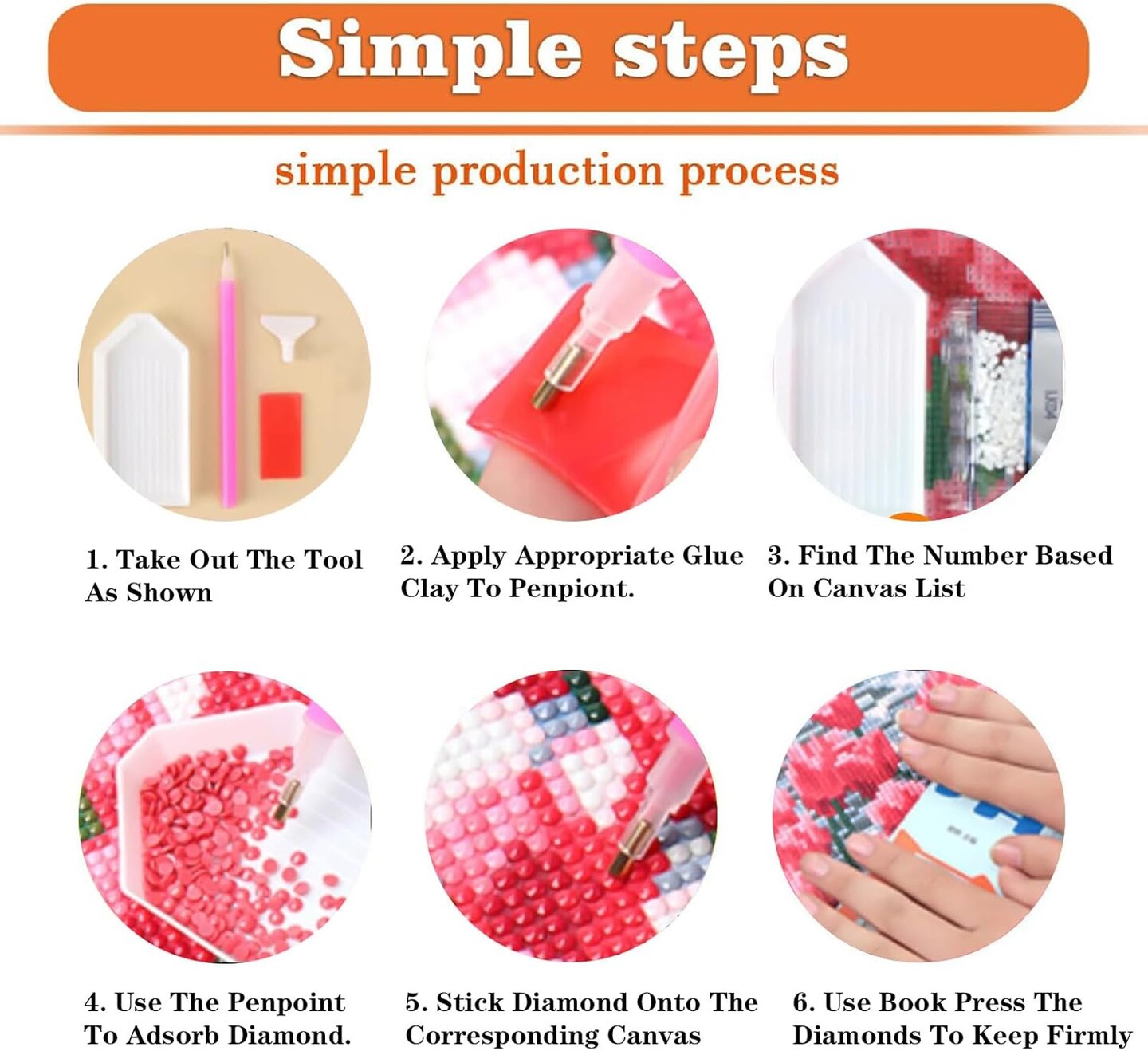 Simple steps

simple production process

1. Take Out The Tool As Shown

2. Apply Appropriate Glue Clay To Penpiont.

3. Find The Number Based On Canvas List

4. Use The Penpoint To Adsorb Diamond.

5. Stick Diamond Onto The Corresponding Canvas

6. Use Book Press The Diamonds To Keep Firmly