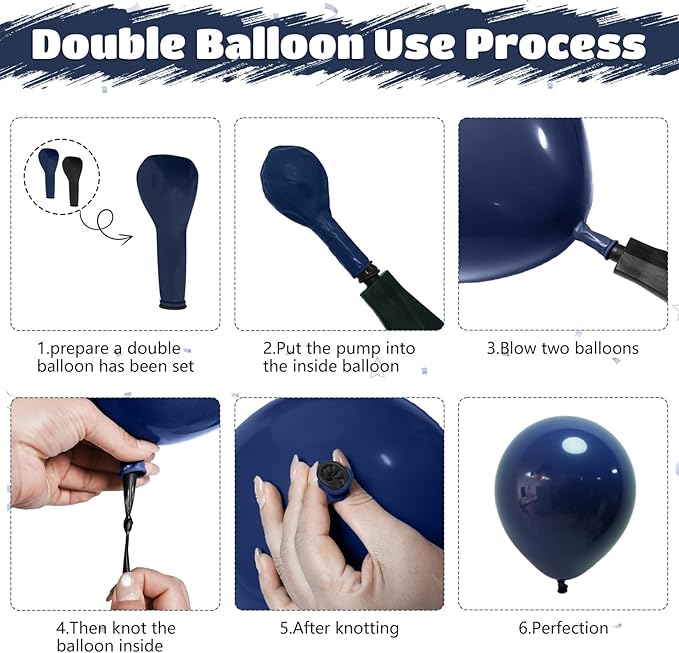 Double Balloon Use Process

1.prepare a double balloon has been set

2.Put the pump into the inside balloon

3.Blow two balloons

4.Then knot the balloon inside

5.After knotting

6.Perfection