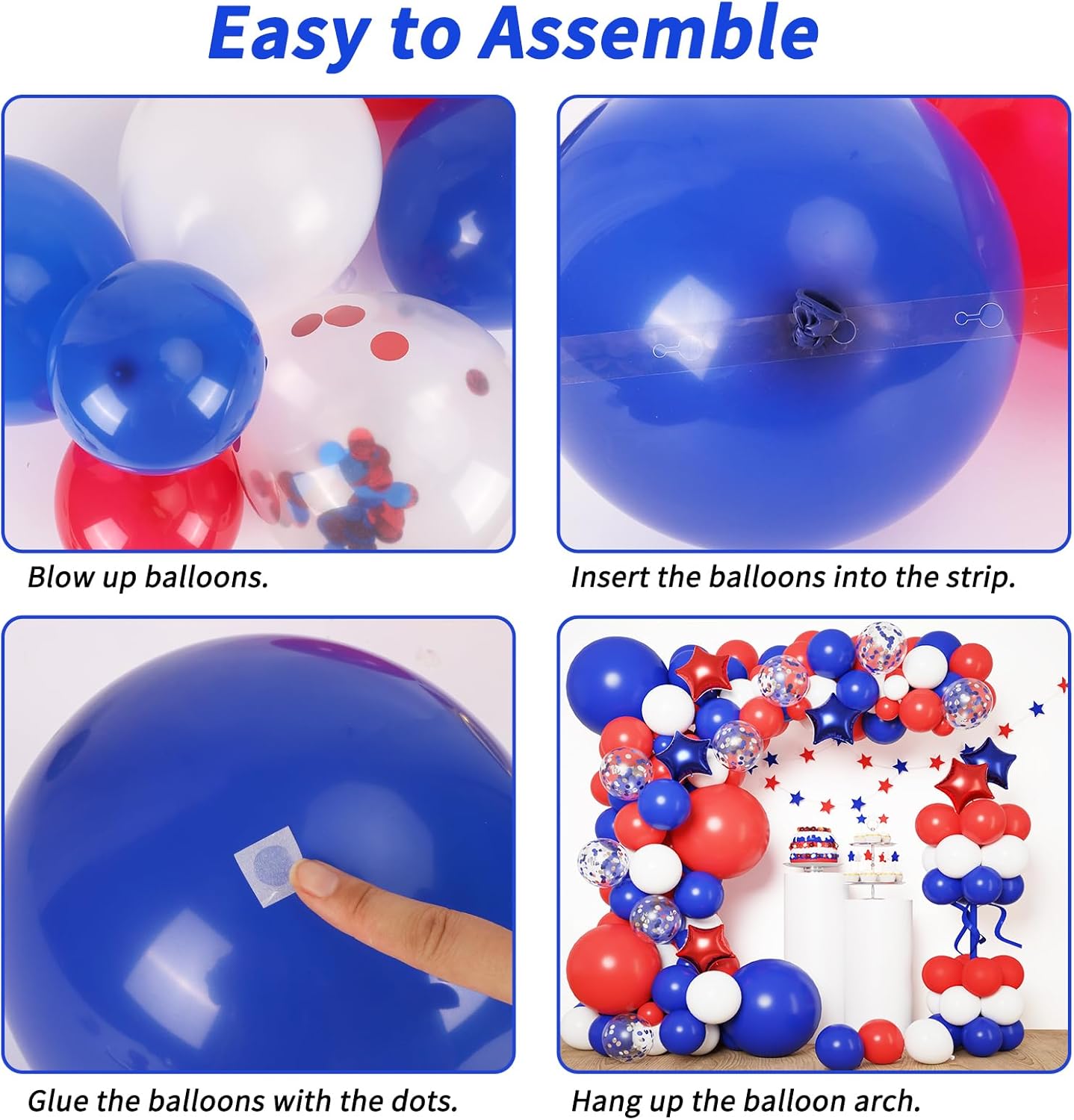 Easy to Assemble

Blow up balloons.

Insert the balloons into the strip.

Glue the balloons with the dots.

Hang up the balloon arch.